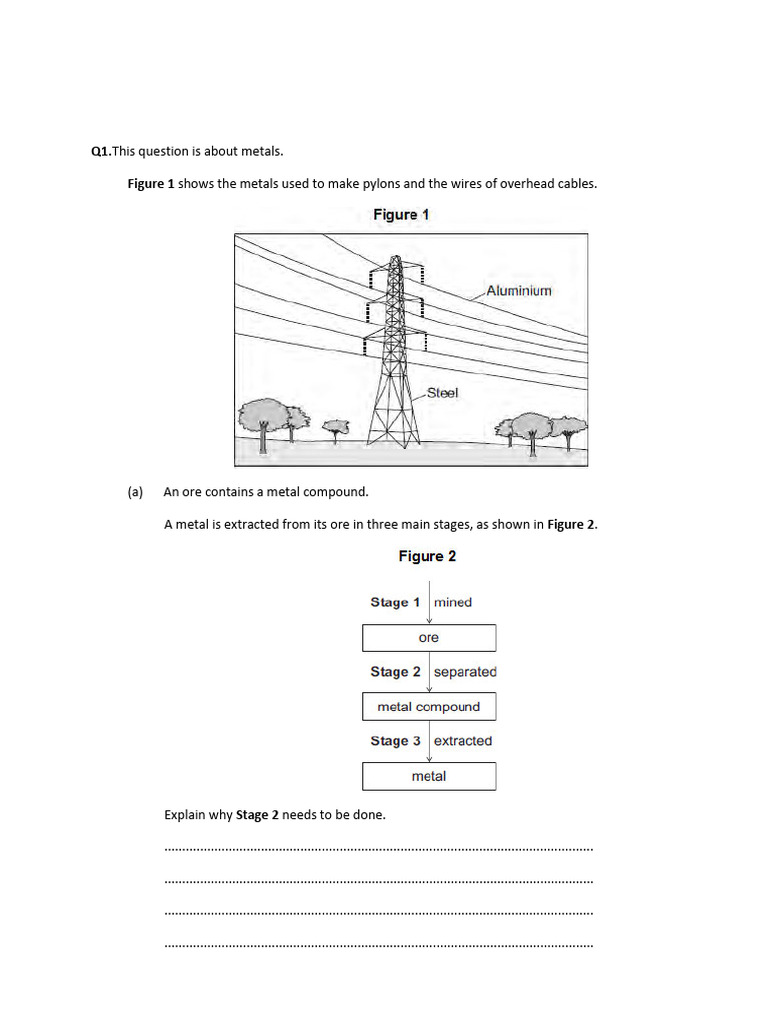 Q1.This question is about metals.

Figure 1 shows the metals used to make pylons and the wires of overhead cables.

Figure 1

Aluminium

Steel

(a) An ore contains a metal compound.

A metal is extracted from its ore in three main stages, as shown in Figure 2.

Figure 2

Stage 1 mined

ore

Stage 2 separated

metal compound

Stage 3 extracted

metal

Explain why Stage 2 needs to be done.

........................................................................................................................

........................................................................................................................

........................................................................................................................

........................................................................................................................