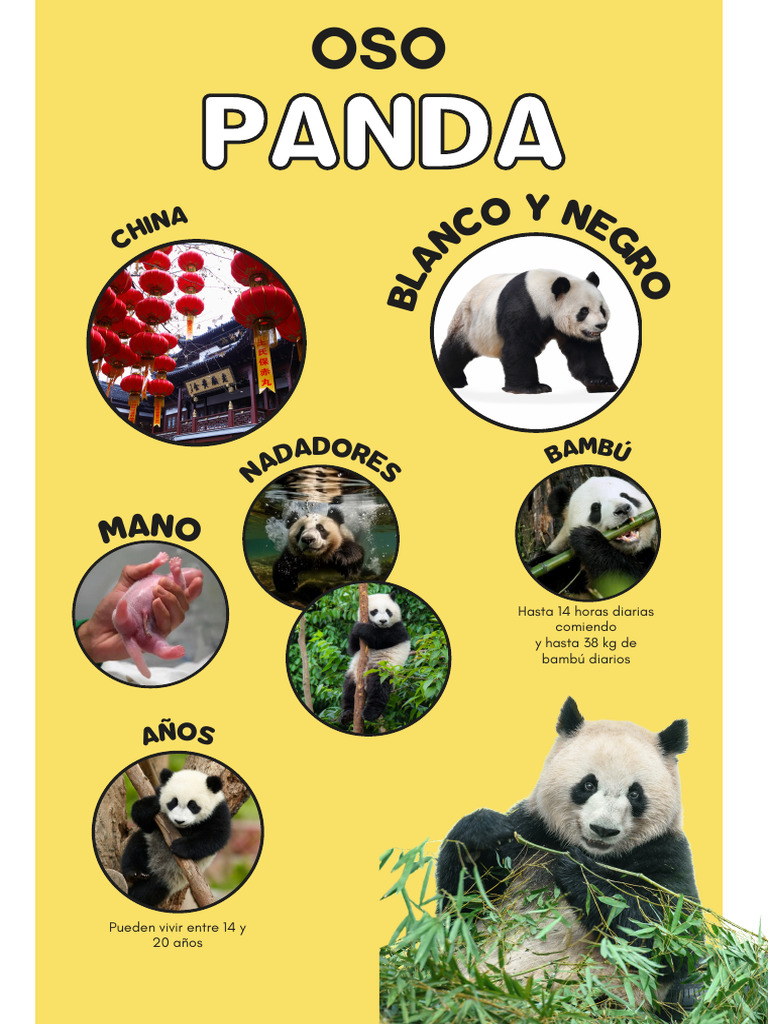 OSO
PANDA

CHINA

BLANCO Y NEGRO

NADADORES

BAMBÚ

MANO

Hasta 14 horas diarias comiendo y hasta 38 kg de bambú diarios

AÑOS

Pueden vivir entre 14 y 20 años