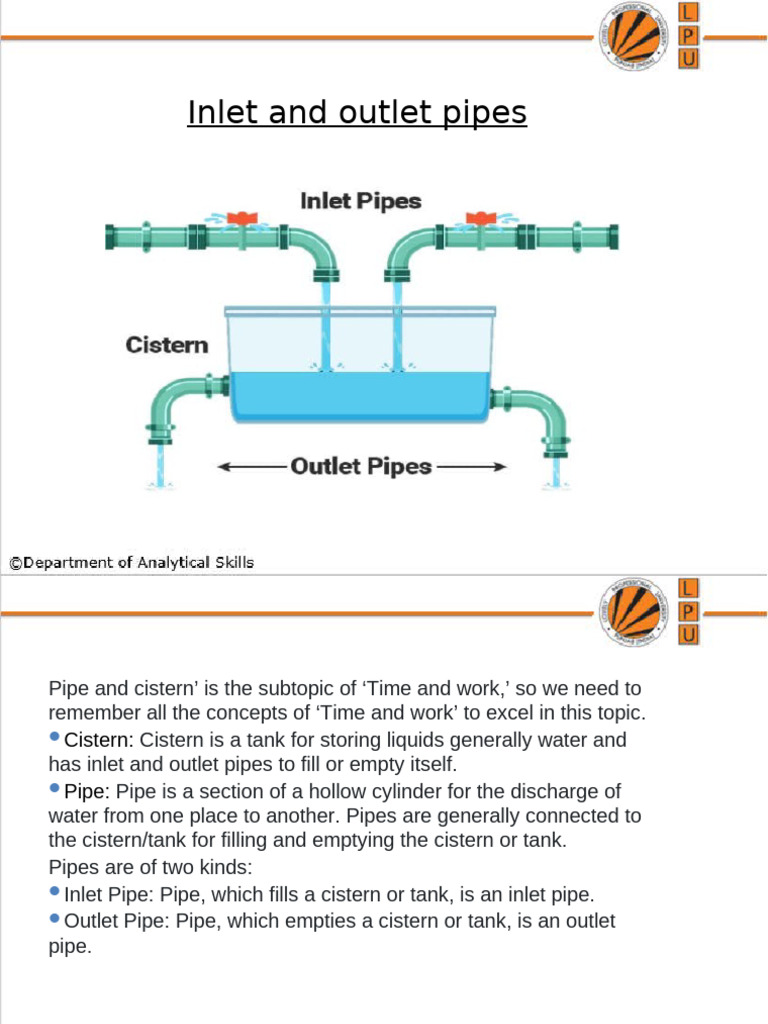 L
P
U

Inlet and outlet pipes

Inlet Pipes

Cistern

Outlet Pipes

©Department of Analytical Skills

L
P
U

Pipe and cistern' is the subtopic of 'Time and work,' so we need to remember all the concepts of 'Time and work' to excel in this topic.

• Cistern: Cistern is a tank for storing liquids generally water and has inlet and outlet pipes to fill or empty itself.

• Pipe: Pipe is a section of a hollow cylinder for the discharge of water from one place to another. Pipes are generally connected to the cistern/tank for filling and emptying the cistern or tank.

Pipes are of two kinds:

• Inlet Pipe: Pipe, which fills a cistern or tank, is an inlet pipe.

• Outlet Pipe: Pipe, which empties a cistern or tank, is an outlet pipe.