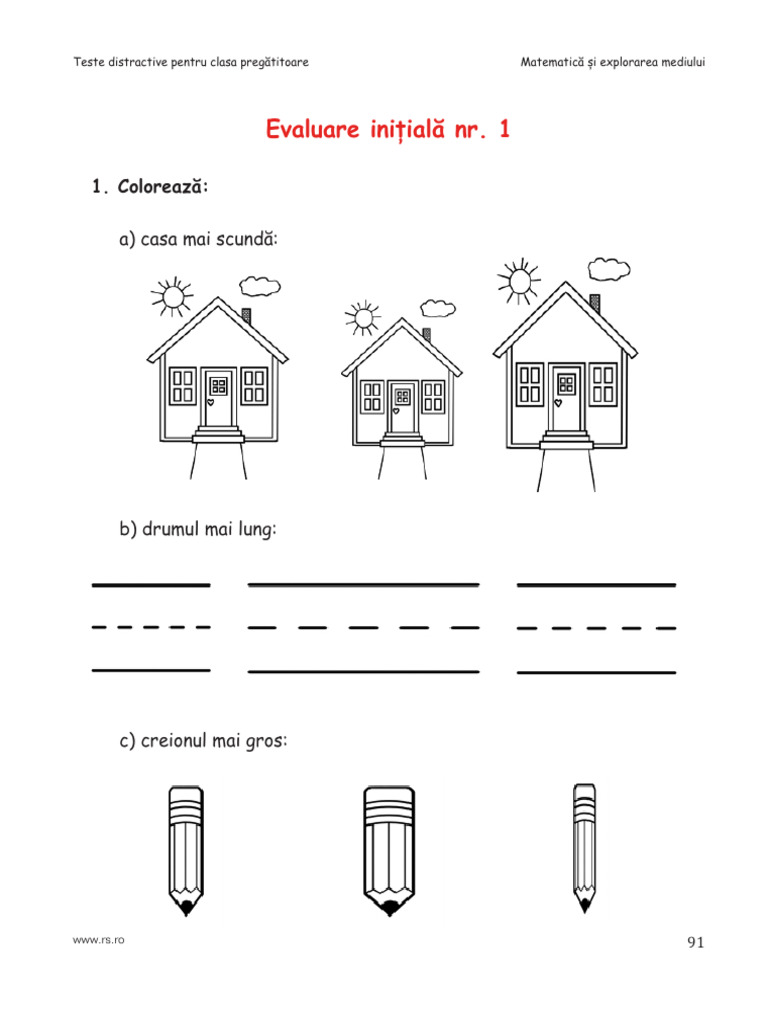 Teste distractive pentru clasa pregătitoare

Matematică și explorarea mediului

Evaluare inițială nr. 1

1. Colorează:

a) casa mai scundă:

b) drumul mai lung:

c) creionul mai gros:

www.rs.ro

91