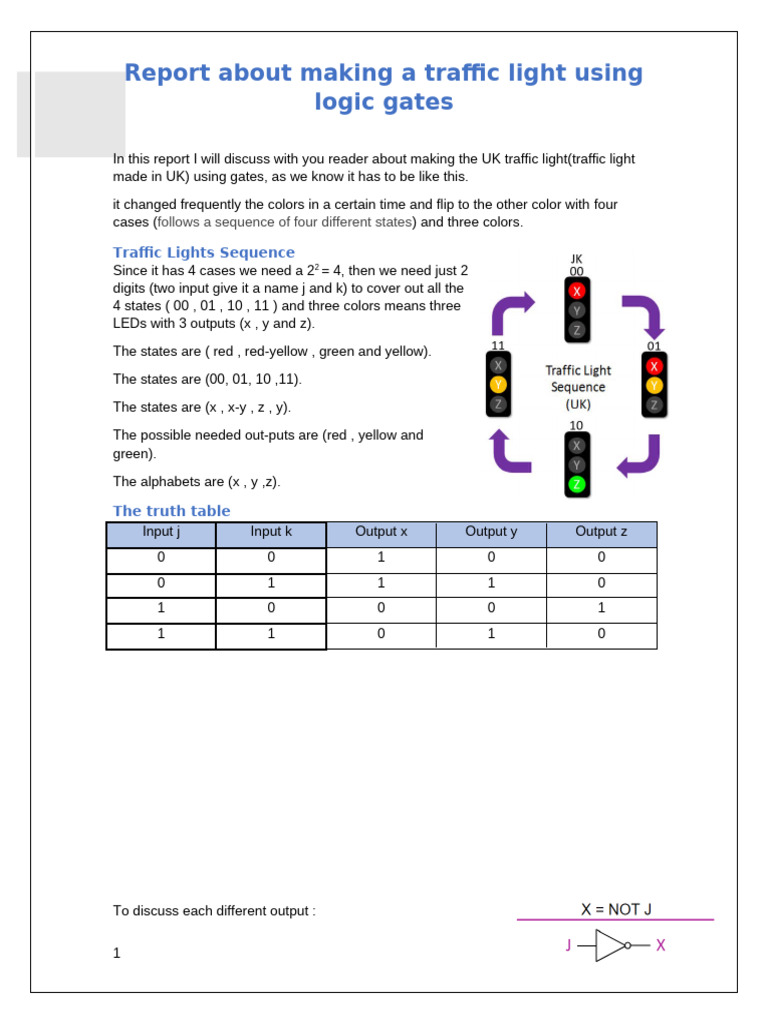 Report about making a traffic light using logic gates

In this report I will discuss with you reader about making the UK traffic light(traffic light made in UK) using gates, as we know it has to be like this.

it changed frequently the colors in a certain time and flip to the other color with four cases (follows a sequence of four different states) and three colors.

Traffic Lights Sequence

Since it has 4 cases we need a $2^2 = 4$, then we need just 2 digits (two input give it a name j and k) to cover out all the 4 states ( 00 , 01 , 10 , 11 ) and three colors means three LEDs with 3 outputs (x , y and z).

The states are ( red , red-yellow , green and yellow).

The states are (00, 01, 10 ,11).

The states are (x , x-y , z , y).

The possible needed out-puts are (red , yellow and green).

The alphabets are (x , y ,z).

JK
00
X
Y
Z
01
X
Y
Z
10
X
Y
Z
11
X
Y
Z
Traffic Light Sequence (UK)

The truth table

| Input j | Input k | Output x | Output y | Output z |
|---|---|---|---|---|
| 0 | 0 | 1 | 0 | 0 |
| 0 | 1 | 1 | 1 | 0 |
| 1 | 0 | 0 | 0 | 1 |
| 1 | 1 | 0 | 1 | 0 |

To discuss each different output :

X = NOT J

J X

1