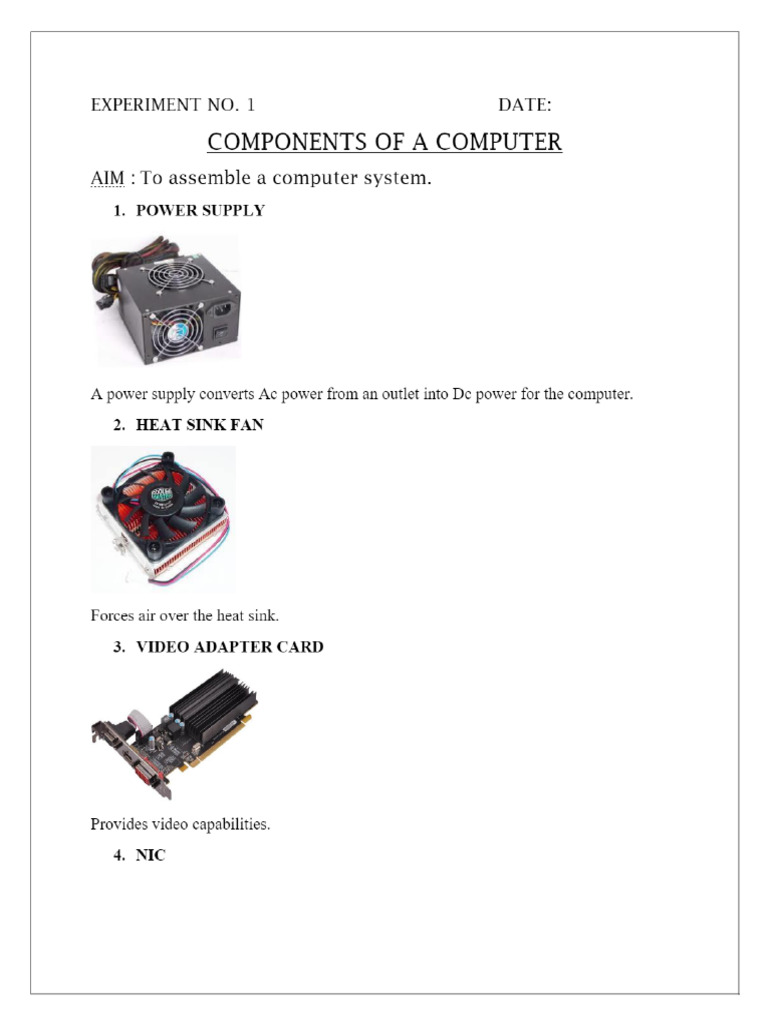 EXPERIMENT NO. 1 DATE:

COMPONENTS OF A COMPUTER

AIM : To assemble a computer system.

1. POWER SUPPLY

A power supply converts Ac power from an outlet into Dc power for the computer.

2. HEAT SINK FAN

Forces air over the heat sink.

3. VIDEO ADAPTER CARD

Provides video capabilities.

4. NIC