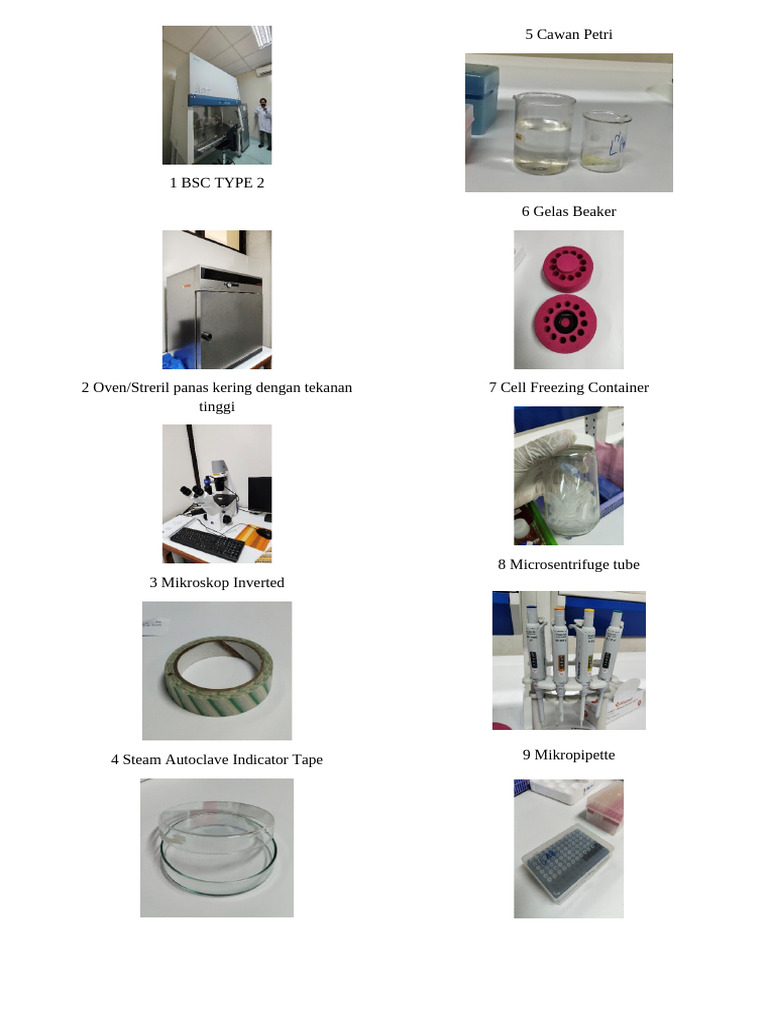 1 BSC TYPE 2

2 Oven/Streril panas kering dengan tekanan tinggi

3 Mikroskop Inverted

4 Steam Autoclave Indicator Tape

5 Cawan Petri

6 Gelas Beaker

7 Cell Freezing Container

8 Microsentrifuge tube

9 Mikropipette