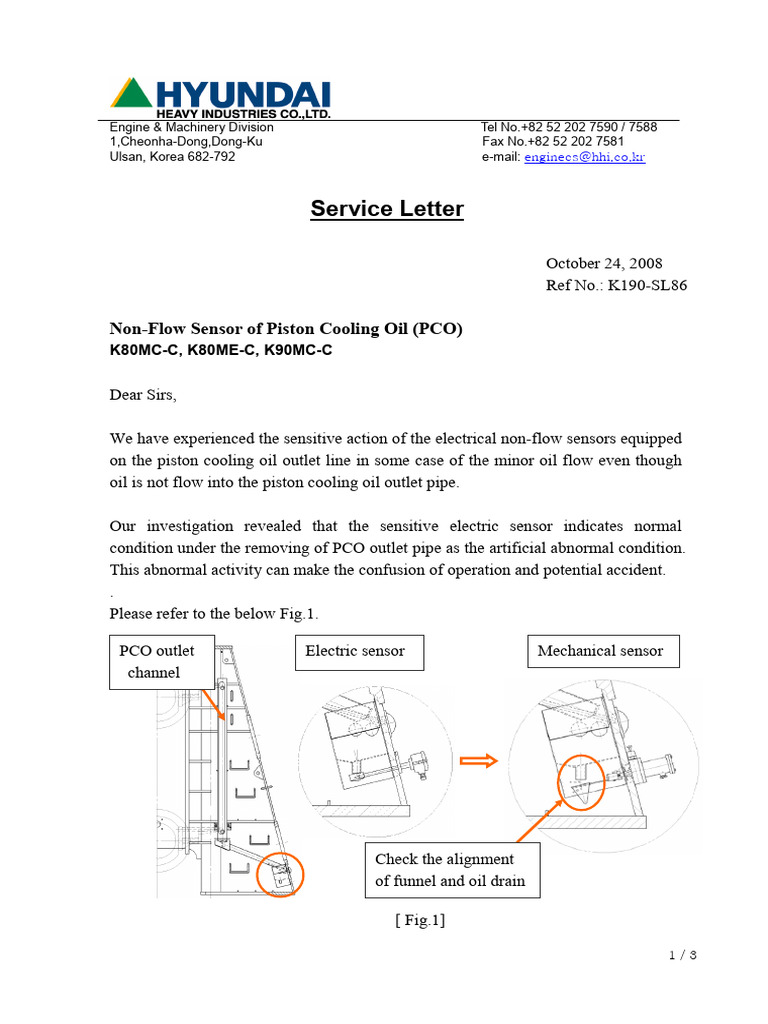 HYUNDAI
HEAVY INDUSTRIES CO.,LTD.

Engine & Machinery Division
1,Cheonha-Dong,Dong-Ku
Ulsan, Korea 682-792

Tel No.+82 52 202 7590 / 7588
Fax No.+82 52 202 7581
e-mail: enginecs@hhi.co.kr

Service Letter

October 24, 2008
Ref No.: K190-SL86

Non-Flow Sensor of Piston Cooling Oil (PCO)
K80MC-C, K80ME-C, K90MC-C

Dear Sirs,

We have experienced the sensitive action of the electrical non-flow sensors equipped on the piston cooling oil outlet line in some case of the minor oil flow even though oil is not flow into the piston cooling oil outlet pipe.

Our investigation revealed that the sensitive electric sensor indicates normal condition under the removing of PCO outlet pipe as the artificial abnormal condition. This abnormal activity can make the confusion of operation and potential accident.
.
Please refer to the below Fig.1.

PCO outlet channel

Electric sensor

Mechanical sensor

Check the alignment of funnel and oil drain

[ Fig.1]

1 / 3