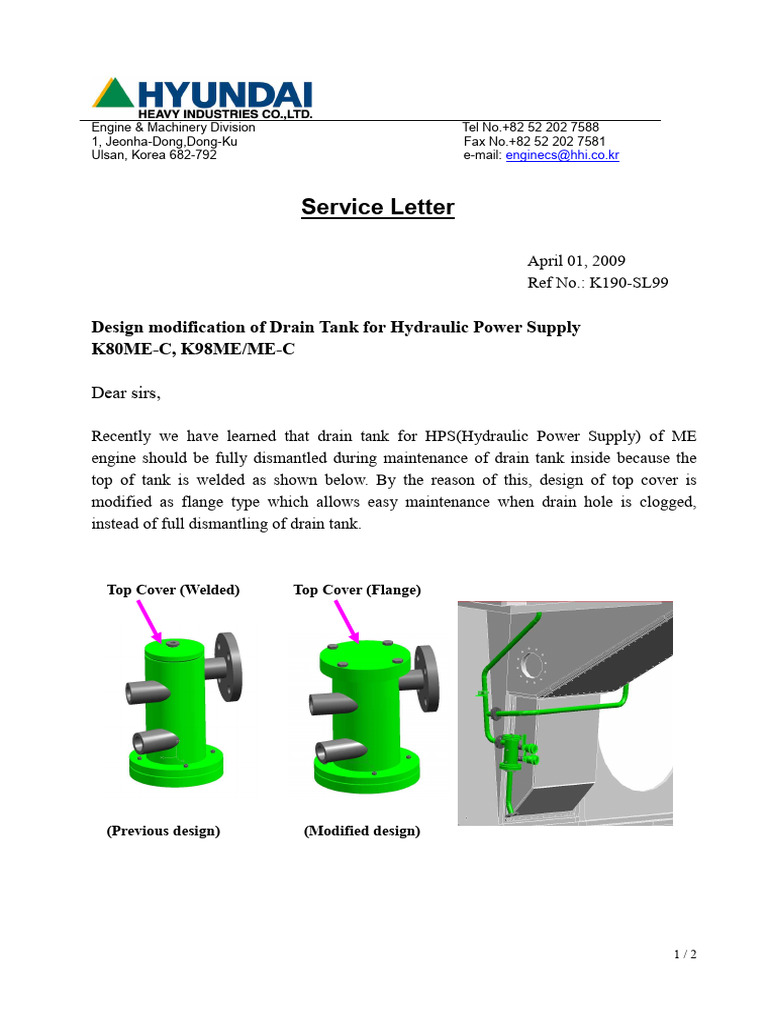 HYUNDAI
HEAVY INDUSTRIES CO.,LTD.
Engine & Machinery Division
1, Jeonha-Dong,Dong-Ku
Ulsan, Korea 682-792

Tel No.+82 52 202 7588
Fax No.+82 52 202 7581
e-mail: enginecs@hhi.co.kr

Service Letter

April 01, 2009
Ref No.: K190-SL99

Design modification of Drain Tank for Hydraulic Power Supply
K80ME-C, K98ME/ME-C

Dear sirs,

Recently we have learned that drain tank for HPS(Hydraulic Power Supply) of ME engine should be fully dismantled during maintenance of drain tank inside because the top of tank is welded as shown below. By the reason of this, design of top cover is modified as flange type which allows easy maintenance when drain hole is clogged, instead of full dismantling of drain tank.

Top Cover (Welded)
Top Cover (Flange)

(Previous design)
(Modified design)

1 / 2