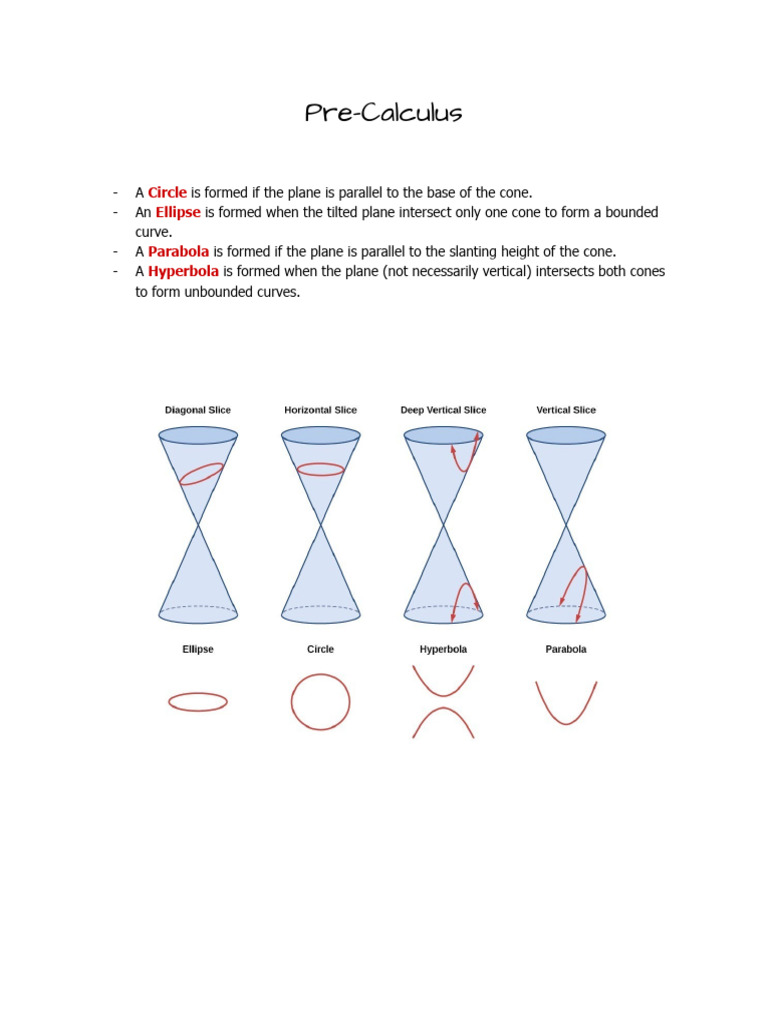 Pre-Calculus

- A Circle is formed if the plane is parallel to the base of the cone.
- An Ellipse is formed when the tilted plane intersect only one cone to form a bounded curve.
- A Parabola is formed if the plane is parallel to the slanting height of the cone.
- A Hyperbola is formed when the plane (not necessarily vertical) intersects both cones to form unbounded curves.

Diagonal Slice

Horizontal Slice

Deep Vertical Slice

Vertical Slice

Ellipse

Circle

Hyperbola

Parabola