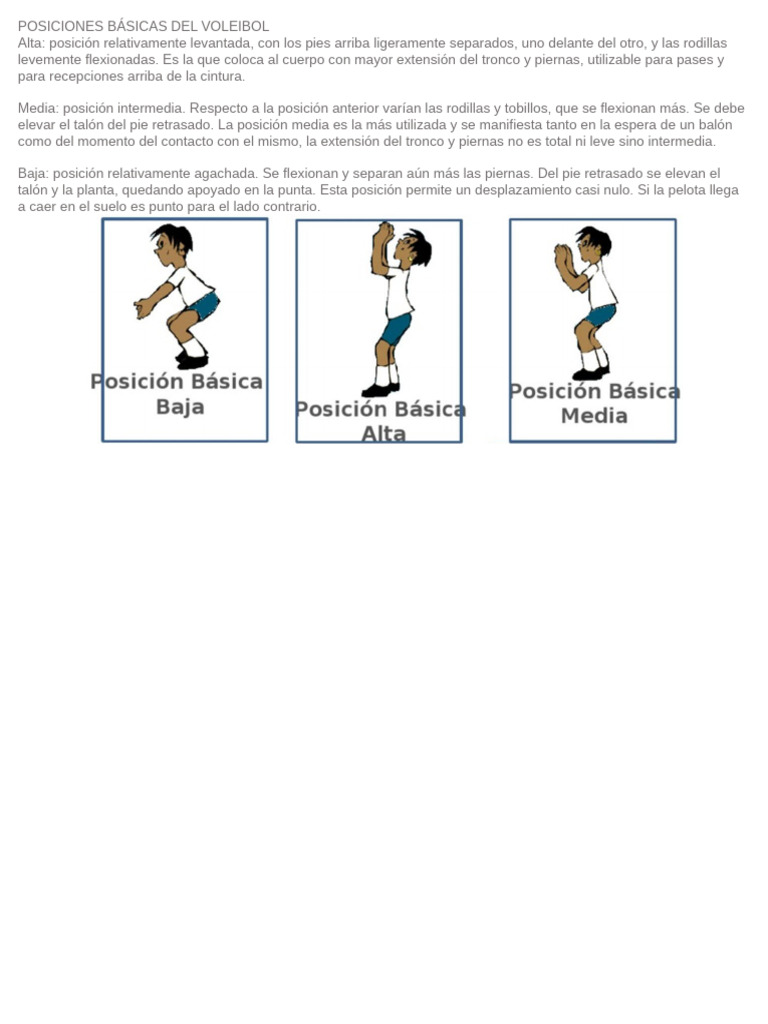 POSICIONES BÁSICAS DEL VOLEIBOL
Alta: posición relativamente levantada, con los pies arriba ligeramente separados, uno delante del otro, y las rodillas levemente flexionadas. Es la que coloca al cuerpo con mayor extensión del tronco y piernas, utilizable para pases y para recepciones arriba de la cintura.

Media: posición intermedia. Respecto a la posición anterior varían las rodillas y tobillos, que se flexionan más. Se debe elevar el talón del pie retrasado. La posición media es la más utilizada y se manifiesta tanto en la espera de un balón como del momento del contacto con el mismo, la extensión del tronco y piernas no es total ni leve sino intermedia.

Baja: posición relativamente agachada. Se flexionan y separan aún más las piernas. Del pie retrasado se elevan el talón y la planta, quedando apoyado en la punta. Esta posición permite un desplazamiento casi nulo. Si la pelota llega a caer en el suelo es punto para el lado contrario.

Posición Básica Baja

Posición Básica Alta

Posición Básica Media