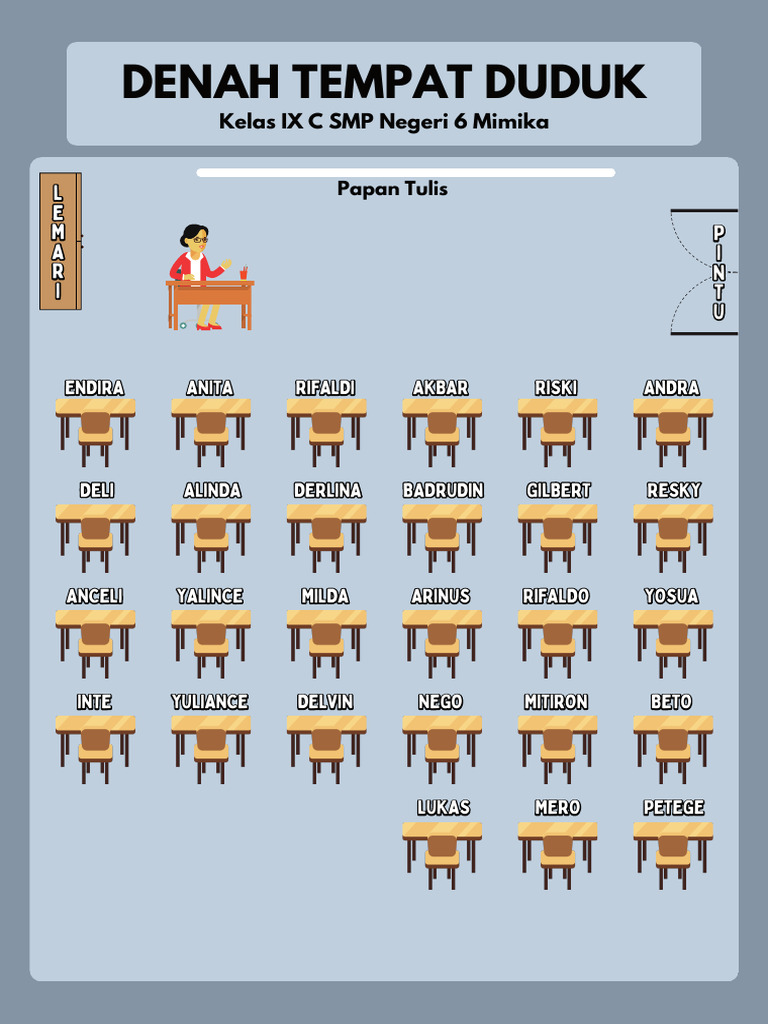 DENAH TEMPAT DUDUK
Kelas IX C SMP Negeri 6 Mimika

LEMARI

Papan Tulis

PINTU

ENDIRA ANITA RIFALDI AKBAR RISKI ANDRA

DELI ALINDA DERLINA BADRUDIN GILBERT RESKY

ANGELI YALINCE MILDA ARINUS RIFALDO YOSUA

INTE YULIANCE DELVIN NEGO MITIRON BETO

LUKAS MERO PETEGE