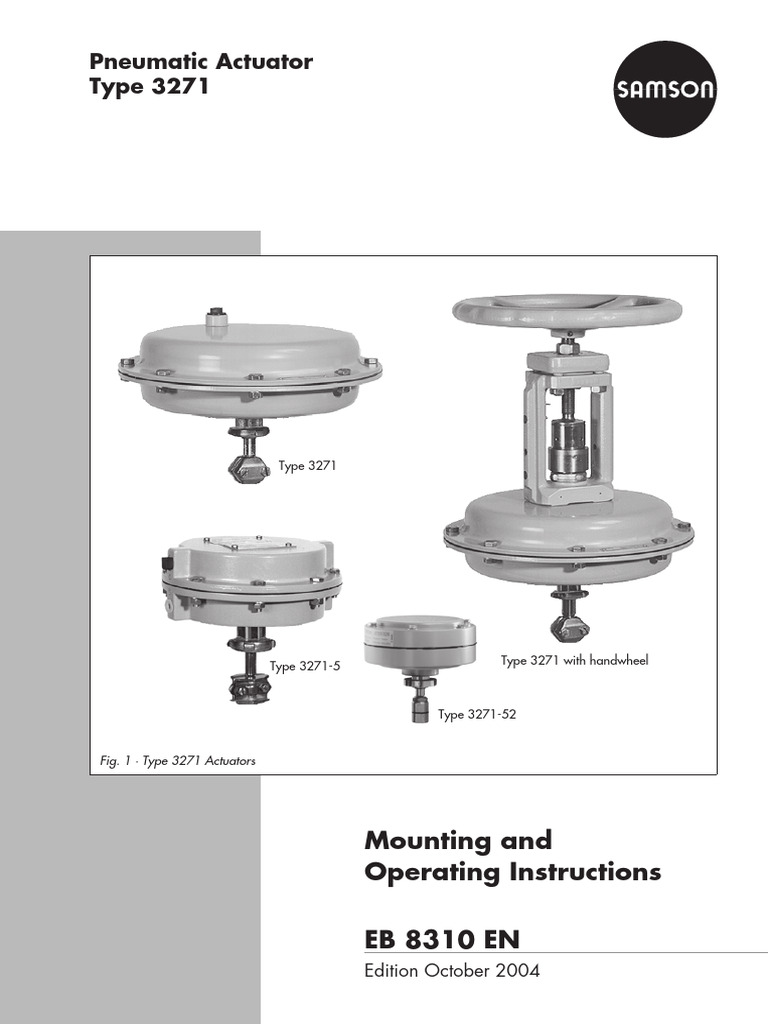 Pneumatic Actuator
Type 3271

SAMSON

Type 3271

Type 3271-5

Type 3271 with handwheel

Type 3271-52

Fig. 1 · Type 3271 Actuators

Mounting and
Operating Instructions

EB 8310 EN

Edition October 2004