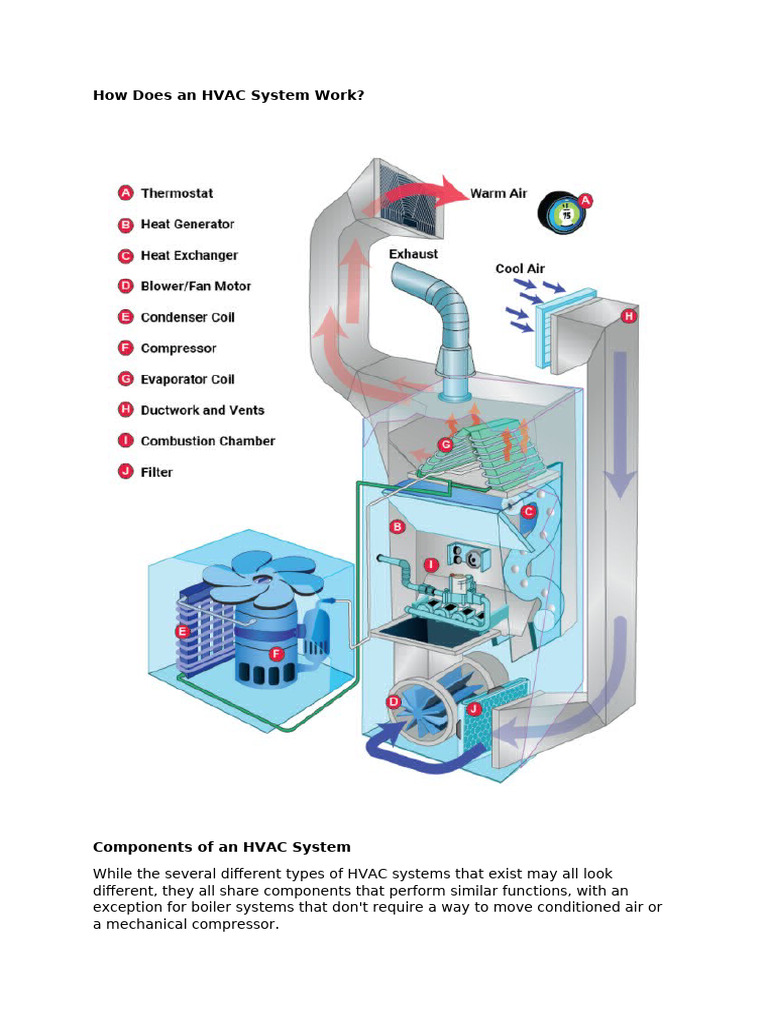 How Does an HVAC System Work?

A Thermostat
B Heat Generator
C Heat Exchanger
D Blower/Fan Motor
E Condenser Coil
F Compressor
G Evaporator Coil
H Ductwork and Vents
I Combustion Chamber
J Filter

Warm Air
A
75
Exhaust
Cool Air
H
G
C
B
I
E
F
D
J

Components of an HVAC System

While the several different types of HVAC systems that exist may all look different, they all share components that perform similar functions, with an exception for boiler systems that don't require a way to move conditioned air or a mechanical compressor.