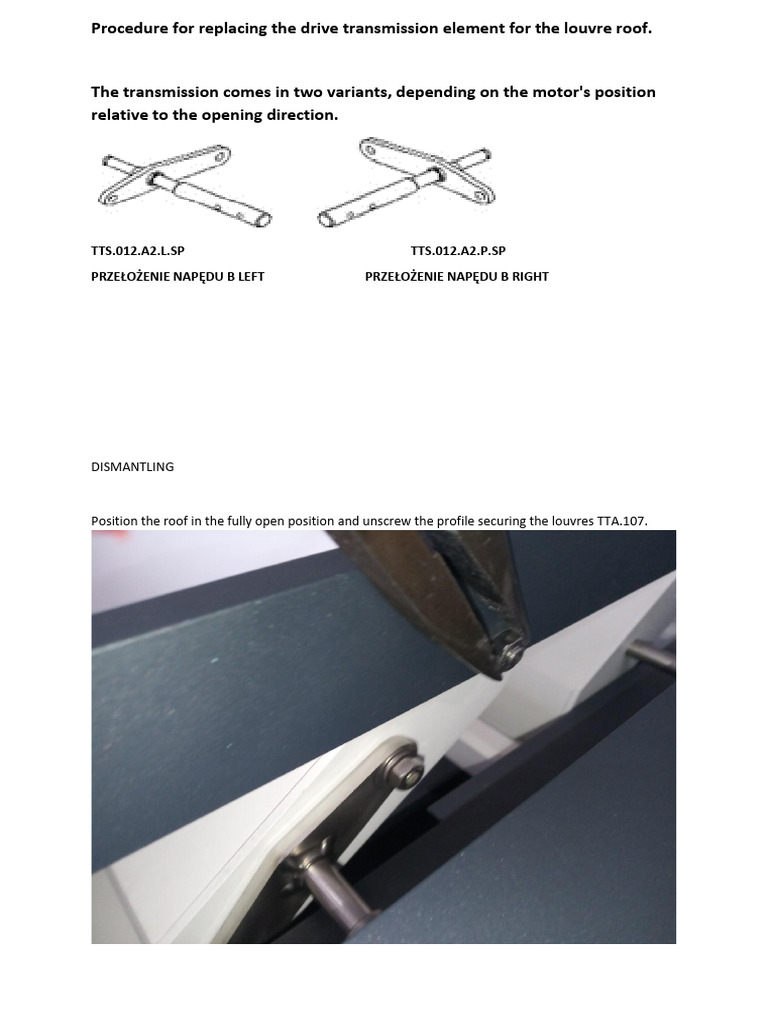 Procedure for replacing the drive transmission element for the louvre roof.

The transmission comes in two variants, depending on the motor's position relative to the opening direction.

TTS.012.A2.L.SP
PRZEŁOŻENIE NAPĘDU B LEFT

TTS.012.A2.P.SP
PRZEŁOŻENIE NAPĘDU B RIGHT

DISMANTLING

Position the roof in the fully open position and unscrew the profile securing the louvres TTA.107.