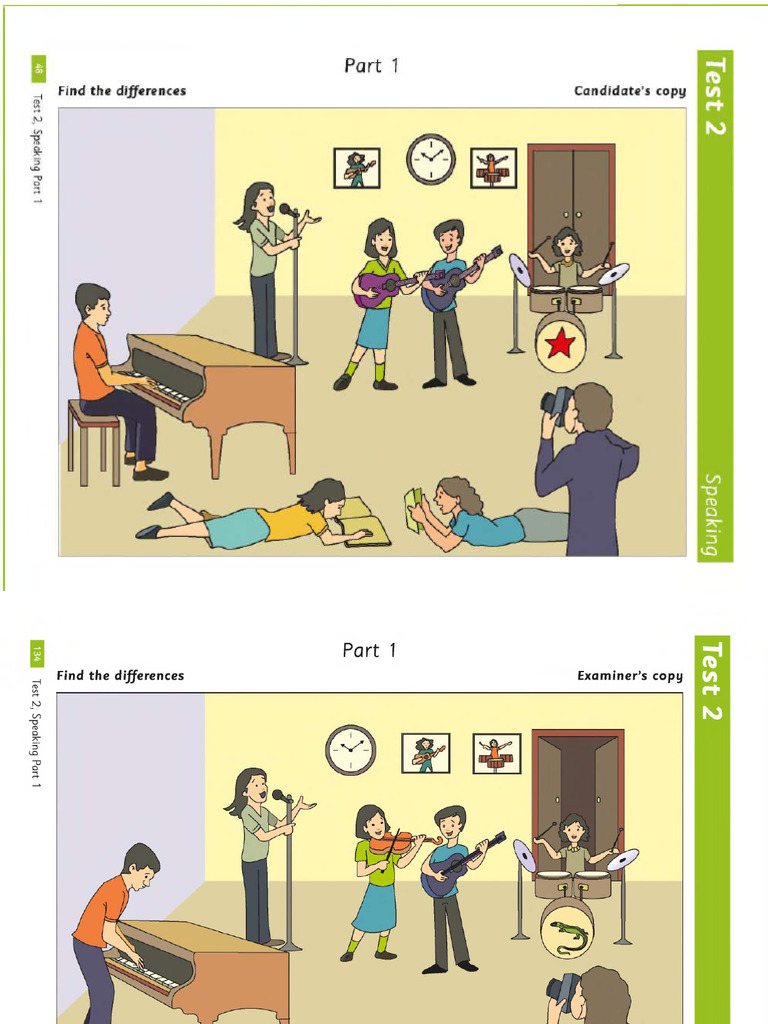 48

Test 2, Speaking Part 1

Part 1

Find the differences

Candidate's copy

Test 2

Speaking

134

Test 2, Speaking Part 1

Part 1

Find the differences

Examiner's copy

Test 2