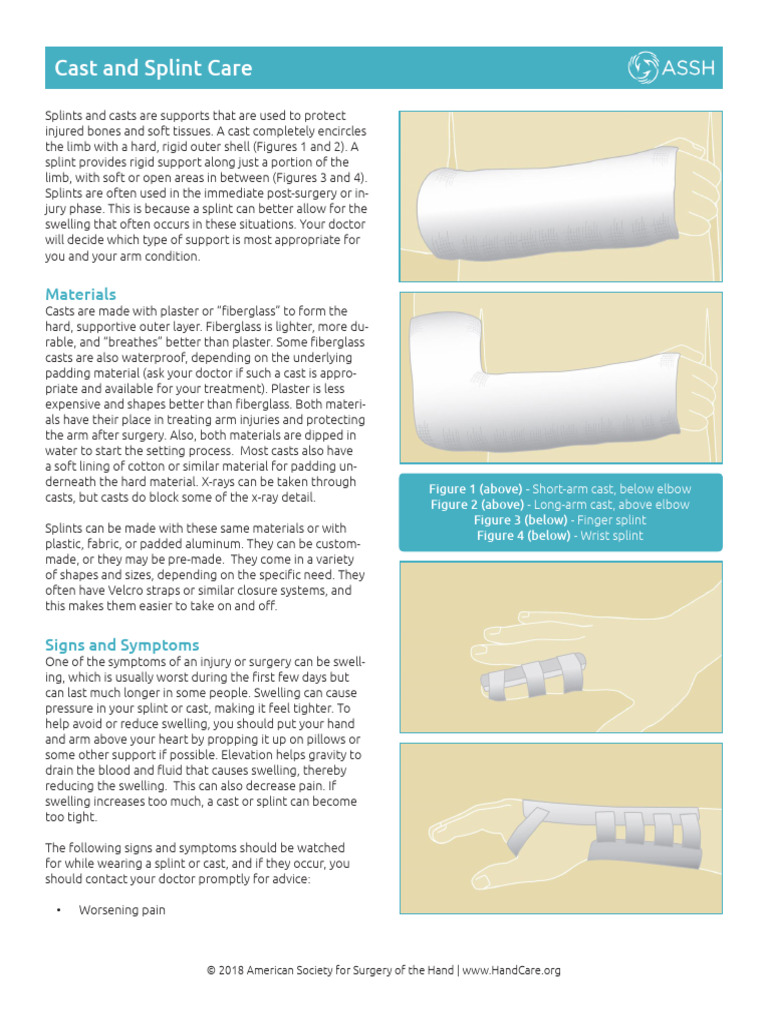 Cast and Splint Care

ASSH

Splints and casts are supports that are used to protect injured bones and soft tissues. A cast completely encircles the limb with a hard, rigid outer shell (Figures 1 and 2). A splint provides rigid support along just a portion of the limb, with soft or open areas in between (Figures 3 and 4). Splints are often used in the immediate post-surgery or injury phase. This is because a splint can better allow for the swelling that often occurs in these situations. Your doctor will decide which type of support is most appropriate for you and your arm condition.

Materials
Casts are made with plaster or "fiberglass" to form the hard, supportive outer layer. Fiberglass is lighter, more durable, and "breathes" better than plaster. Some fiberglass casts are also waterproof, depending on the underlying padding material (ask your doctor if such a cast is appropriate and available for your treatment). Plaster is less expensive and shapes better than fiberglass. Both materials have their place in treating arm injuries and protecting the arm after surgery. Also, both materials are dipped in water to start the setting process. Most casts also have a soft lining of cotton or similar material for padding underneath the hard material. X-rays can be taken through casts, but casts do block some of the x-ray detail.

Splints can be made with these same materials or with plastic, fabric, or padded aluminum. They can be custom-made, or they may be pre-made. They come in a variety of shapes and sizes, depending on the specific need. They often have Velcro straps or similar closure systems, and this makes them easier to take on and off.

Signs and Symptoms
One of the symptoms of an injury or surgery can be swelling, which is usually worst during the first few days but can last much longer in some people. Swelling can cause pressure in your splint or cast, making it feel tighter. To help avoid or reduce swelling, you should put your hand and arm above your heart by propping it up on pillows or some other support if possible. Elevation helps gravity to drain the blood and fluid that causes swelling, thereby reducing the swelling. This can also decrease pain. If swelling increases too much, a cast or splint can become too tight.

The following signs and symptoms should be watched for while wearing a splint or cast, and if they occur, you should contact your doctor promptly for advice:

• Worsening pain

Figure 1 (above) - Short-arm cast, below elbow
Figure 2 (above) - Long-arm cast, above elbow
Figure 3 (below) - Finger splint
Figure 4 (below) - Wrist splint

© 2018 American Society for Surgery of the Hand | www.HandCare.org