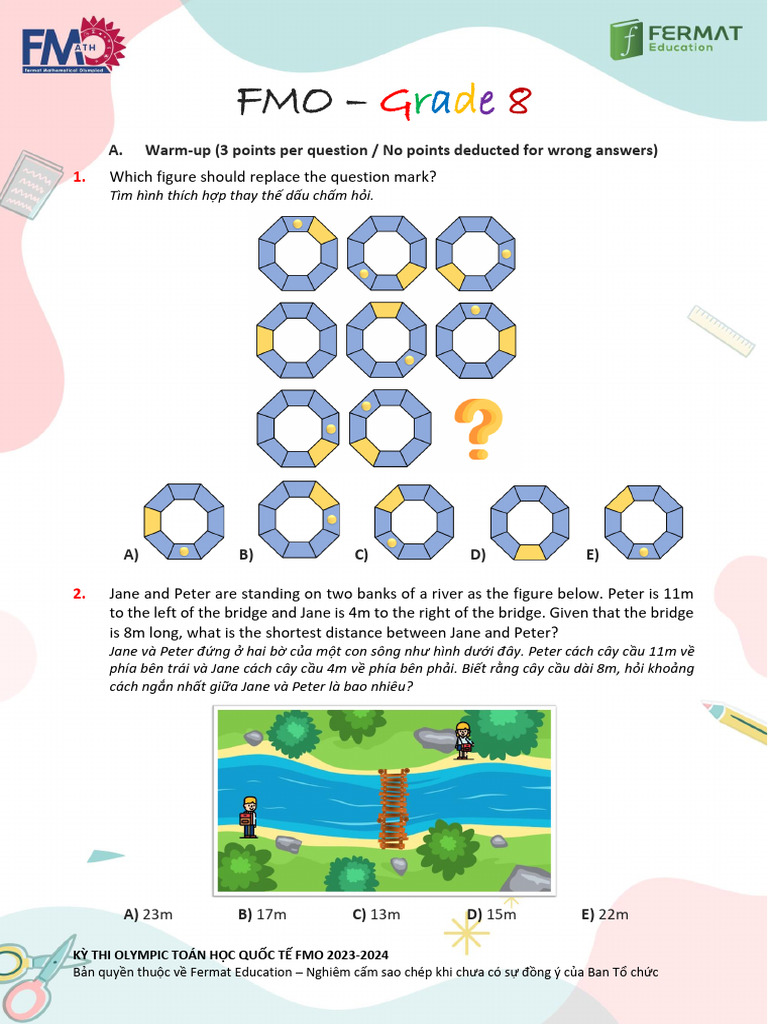 FMO ATH
Fermat Mathematical Olympiad

FERMAT Education

FMO – Grade 8

A. Warm-up (3 points per question / No points deducted for wrong answers)

1. Which figure should replace the question mark?
Tìm hình thích hợp thay thế dấu chấm hỏi.

?

A) B) C) D) E)

2. Jane and Peter are standing on two banks of a river as the figure below. Peter is 11m to the left of the bridge and Jane is 4m to the right of the bridge. Given that the bridge is 8m long, what is the shortest distance between Jane and Peter?
Jane và Peter đứng ở hai bờ của một con sông như hình dưới đây. Peter cách cây cầu 11m về phía bên trái và Jane cách cây cầu 4m về phía bên phải. Biết rằng cây cầu dài 8m, hỏi khoảng cách ngắn nhất giữa Jane và Peter là bao nhiêu?

A) 23m B) 17m C) 13m D) 15m E) 22m

KỲ THI OLYMPIC TOÁN HỌC QUỐC TẾ FMO 2023-2024
Bản quyền thuộc về Fermat Education – Nghiêm cấm sao chép khi chưa có sự đồng ý của Ban Tổ chức