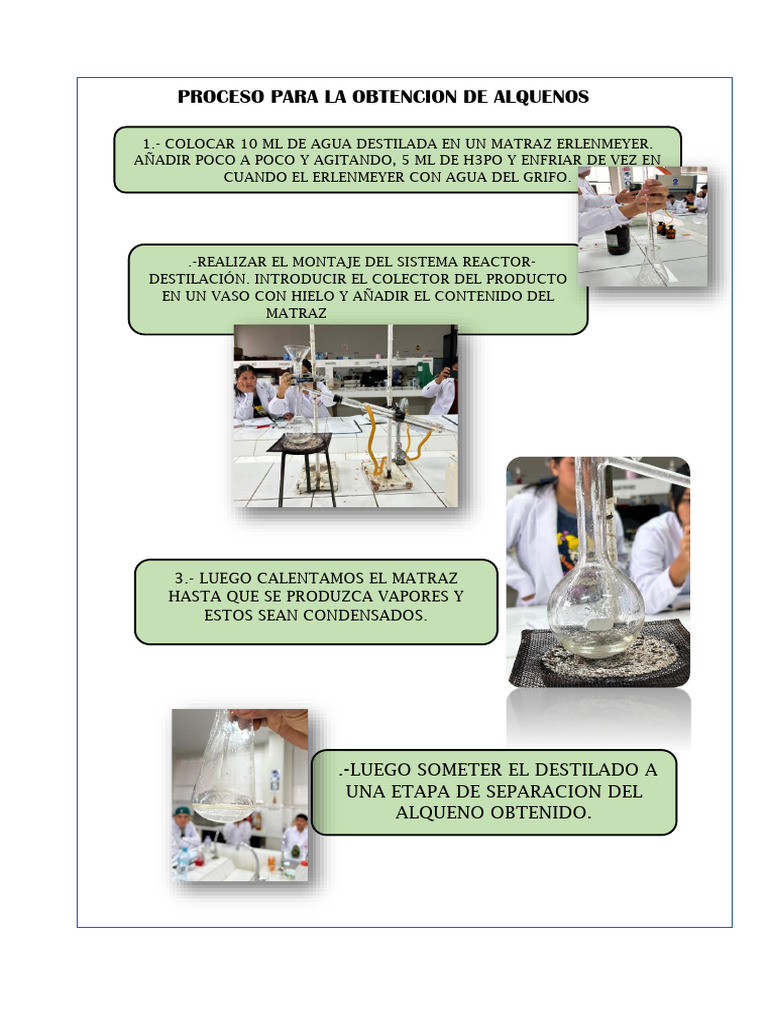 PROCESO PARA LA OBTENCION DE ALQUENOS

1.- COLOCAR 10 ML DE AGUA DESTILADA EN UN MATRAZ ERLENMEYER. AÑADIR POCO A POCO Y AGITANDO, 5 ML DE H3PO Y ENFRIAR DE VEZ EN CUANDO EL ERLENMEYER CON AGUA DEL GRIFO.

.-REALIZAR EL MONTAJE DEL SISTEMA REACTOR-DESTILACIÓN. INTRODUCIR EL COLECTOR DEL PRODUCTO EN UN VASO CON HIELO Y AÑADIR EL CONTENIDO DEL MATRAZ

3.- LUEGO CALENTAMOS EL MATRAZ HASTA QUE SE PRODUZCA VAPORES Y ESTOS SEAN CONDENSADOS.

.-LUEGO SOMETER EL DESTILADO A UNA ETAPA DE SEPARACION DEL ALQUENO OBTENIDO.