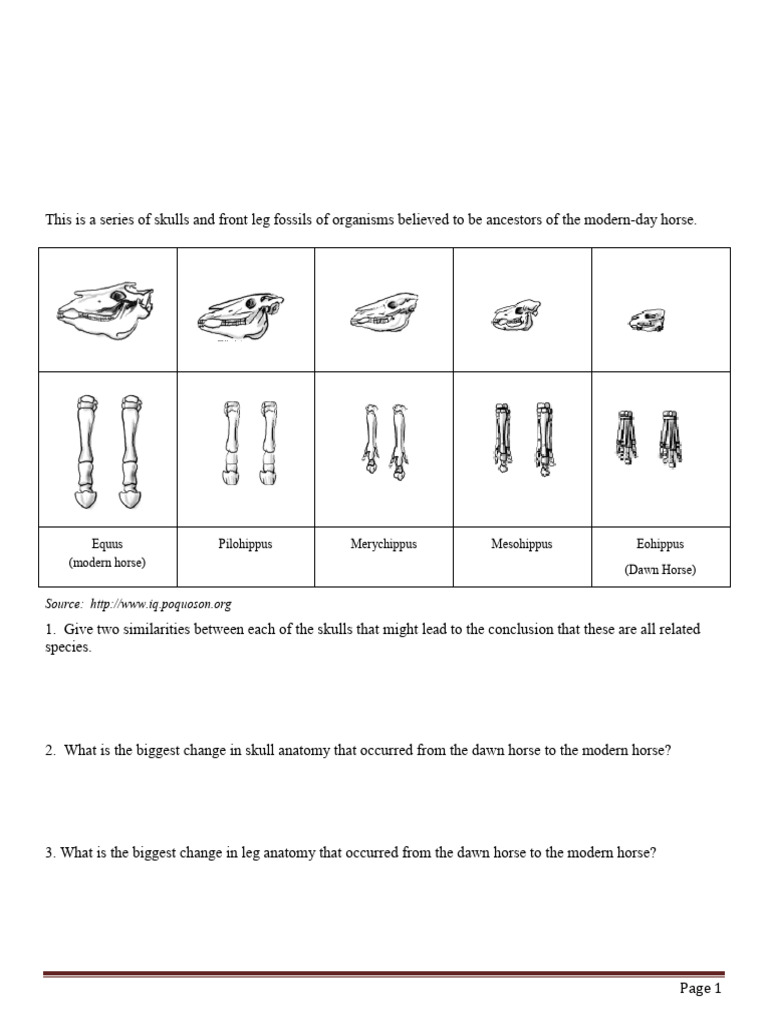 This is a series of skulls and front leg fossils of organisms believed to be ancestors of the modern-day horse.

| | | | | |
|---|---|---|---|---|
| | | | | |
| | | | | |
| Equus (modern horse) | Pilohippus | Merychippus | Mesohippus | Eohippus (Dawn Horse) |

Source: http://www.iq.poquoson.org

1. Give two similarities between each of the skulls that might lead to the conclusion that these are all related species.

2. What is the biggest change in skull anatomy that occurred from the dawn horse to the modern horse?

3. What is the biggest change in leg anatomy that occurred from the dawn horse to the modern horse?

Page 1