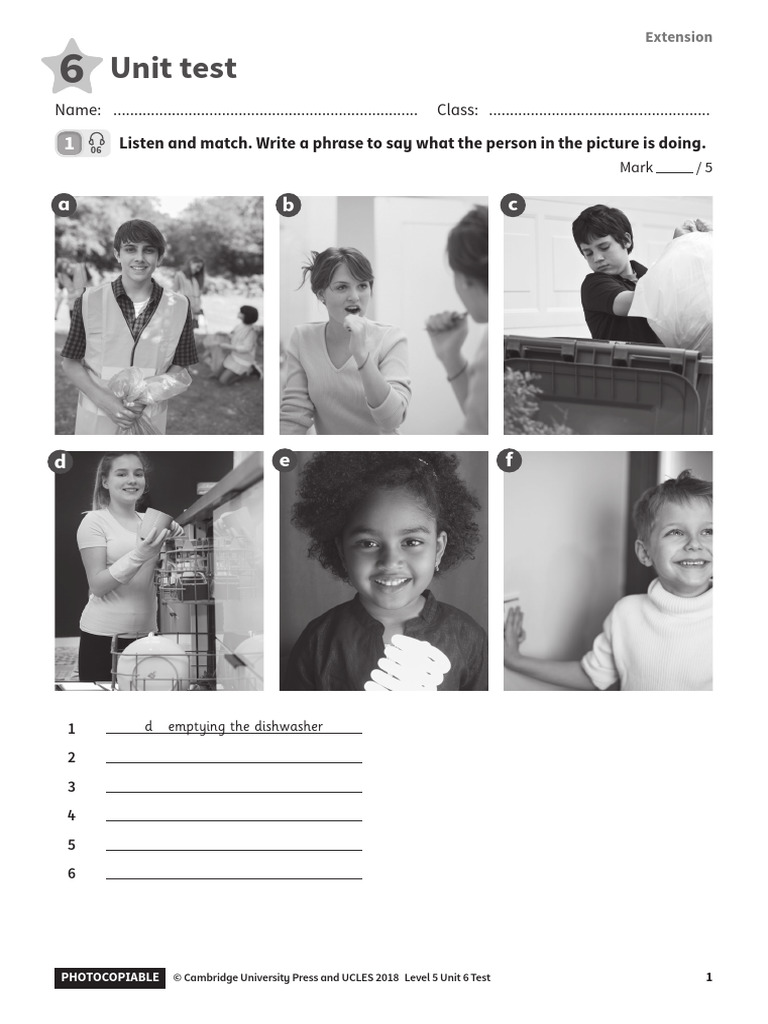 Extension

6 Unit test

Name: ........................................................................ Class: ....................................................

1 06 Listen and match. Write a phrase to say what the person in the picture is doing.

Mark _____ / 5

a

b

c

d

e

f

1 d emptying the dishwasher
2
3
4
5
6

PHOTOCOPIABLE © Cambridge University Press and UCLES 2018 Level 5 Unit 6 Test 1