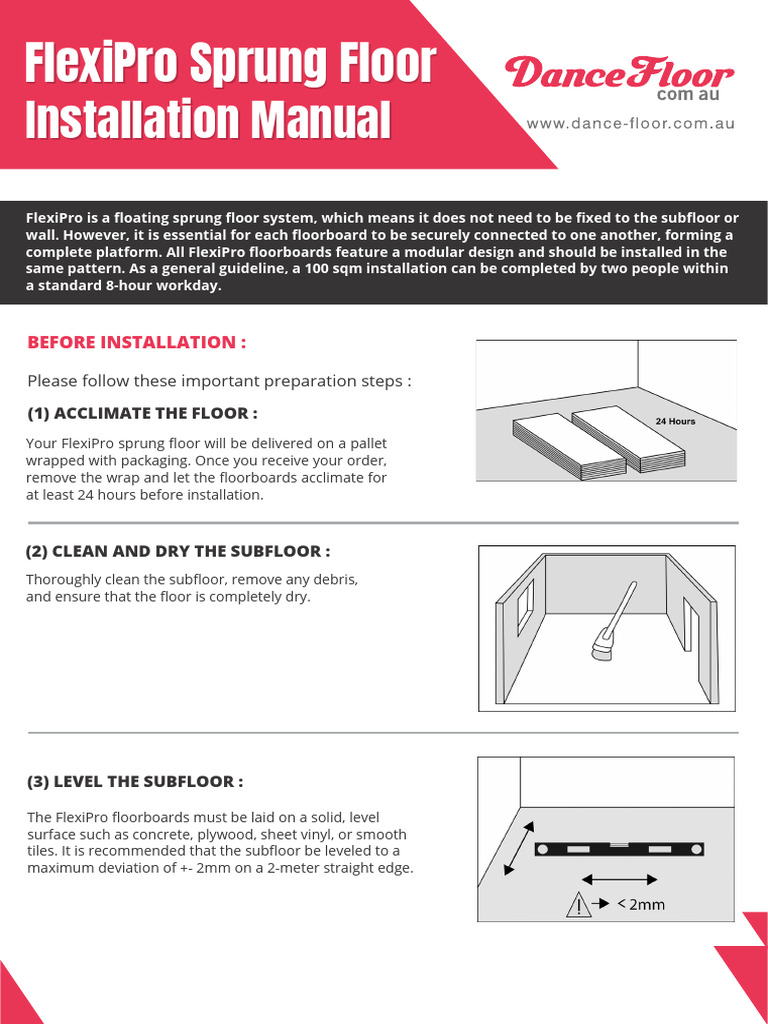 FlexiPro Sprung Floor Installation Manual

DanceFloor com au

www.dance-floor.com.au

FlexiPro is a floating sprung floor system, which means it does not need to be fixed to the subfloor or wall. However, it is essential for each floorboard to be securely connected to one another, forming a complete platform. All FlexiPro floorboards feature a modular design and should be installed in the same pattern. As a general guideline, a 100 sqm installation can be completed by two people within a standard 8-hour workday.

BEFORE INSTALLATION :

Please follow these important preparation steps :

(1) ACCLIMATE THE FLOOR :

Your FlexiPro sprung floor will be delivered on a pallet wrapped with packaging. Once you receive your order, remove the wrap and let the floorboards acclimate for at least 24 hours before installation.

24 Hours

(2) CLEAN AND DRY THE SUBFLOOR :

Thoroughly clean the subfloor, remove any debris, and ensure that the floor is completely dry.

(3) LEVEL THE SUBFLOOR :

The FlexiPro floorboards must be laid on a solid, level surface such as concrete, plywood, sheet vinyl, or smooth tiles. It is recommended that the subfloor be leveled to a maximum deviation of +- 2mm on a 2-meter straight edge.

< 2mm