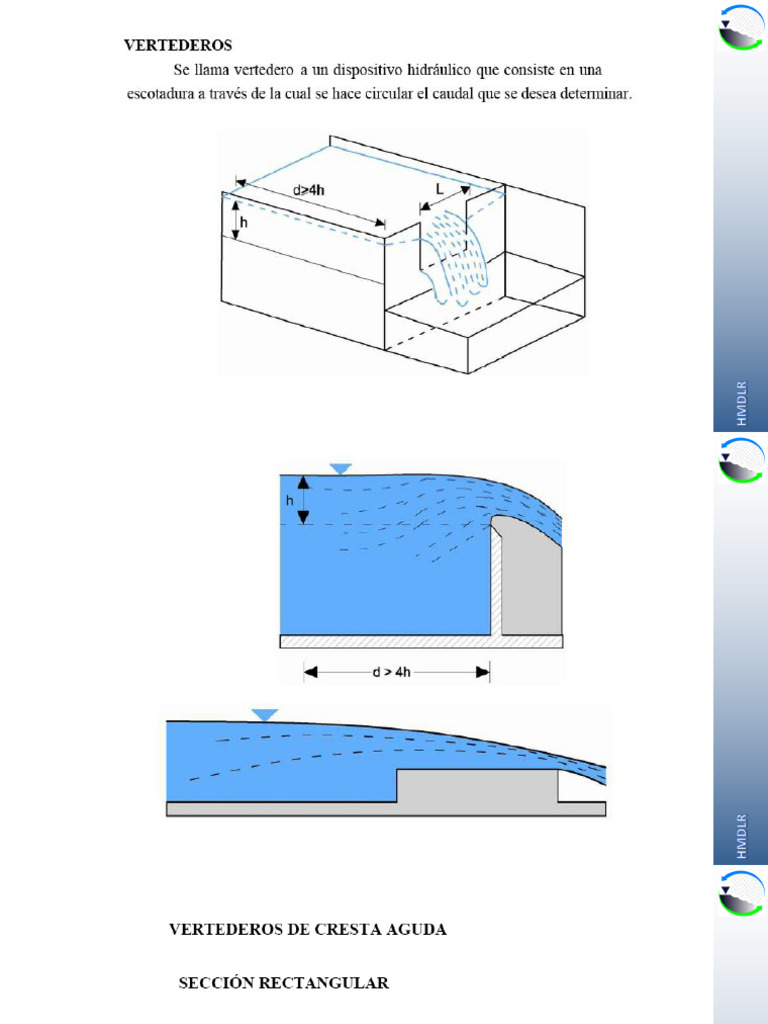 VERTEDEROS

Se llama vertedero a un dispositivo hidráulico que consiste en una escotadura a través de la cual se hace circular el caudal que se desea determinar.

d>4h

L

h

HMDLR

h

d > 4h

HMDLR

VERTEDEROS DE CRESTA AGUDA

SECCIÓN RECTANGULAR