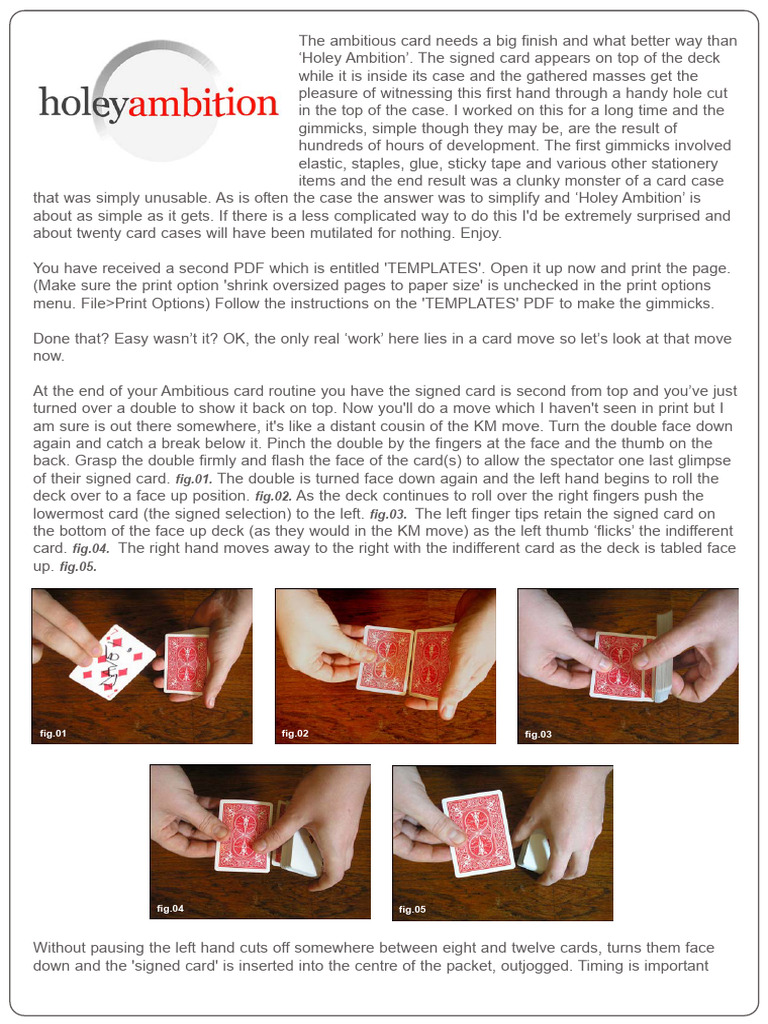 holeyambition

The ambitious card needs a big finish and what better way than 'Holey Ambition'. The signed card appears on top of the deck while it is inside its case and the gathered masses get the pleasure of witnessing this first hand through a handy hole cut in the top of the case. I worked on this for a long time and the gimmicks, simple though they may be, are the result of hundreds of hours of development. The first gimmicks involved elastic, staples, glue, sticky tape and various other stationery items and the end result was a clunky monster of a card case that was simply unusable. As is often the case the answer was to simplify and 'Holey Ambition' is about as simple as it gets. If there is a less complicated way to do this I'd be extremely surprised and about twenty card cases will have been mutilated for nothing. Enjoy.

You have received a second PDF which is entitled 'TEMPLATES'. Open it up now and print the page. (Make sure the print option 'shrink oversized pages to paper size' is unchecked in the print options menu. File>Print Options) Follow the instructions on the 'TEMPLATES' PDF to make the gimmicks.

Done that? Easy wasn't it? OK, the only real 'work' here lies in a card move so let's look at that move now.

At the end of your Ambitious card routine you have the signed card is second from top and you've just turned over a double to show it back on top. Now you'll do a move which I haven't seen in print but I am sure is out there somewhere, it's like a distant cousin of the KM move. Turn the double face down again and catch a break below it. Pinch the double by the fingers at the face and the thumb on the back. Grasp the double firmly and flash the face of the card(s) to allow the spectator one last glimpse of their signed card. fig.01. The double is turned face down again and the left hand begins to roll the deck over to a face up position. fig.02. As the deck continues to roll over the right fingers push the lowermost card (the signed selection) to the left. fig.03. The left finger tips retain the signed card on the bottom of the face up deck (as they would in the KM move) as the left thumb 'flicks' the indifferent card. fig.04. The right hand moves away to the right with the indifferent card as the deck is tabled face up. fig.05.

fig.01

fig.02

fig.03

fig.04

fig.05

Without pausing the left hand cuts off somewhere between eight and twelve cards, turns them face down and the 'signed card' is inserted into the centre of the packet, outjogged. Timing is important