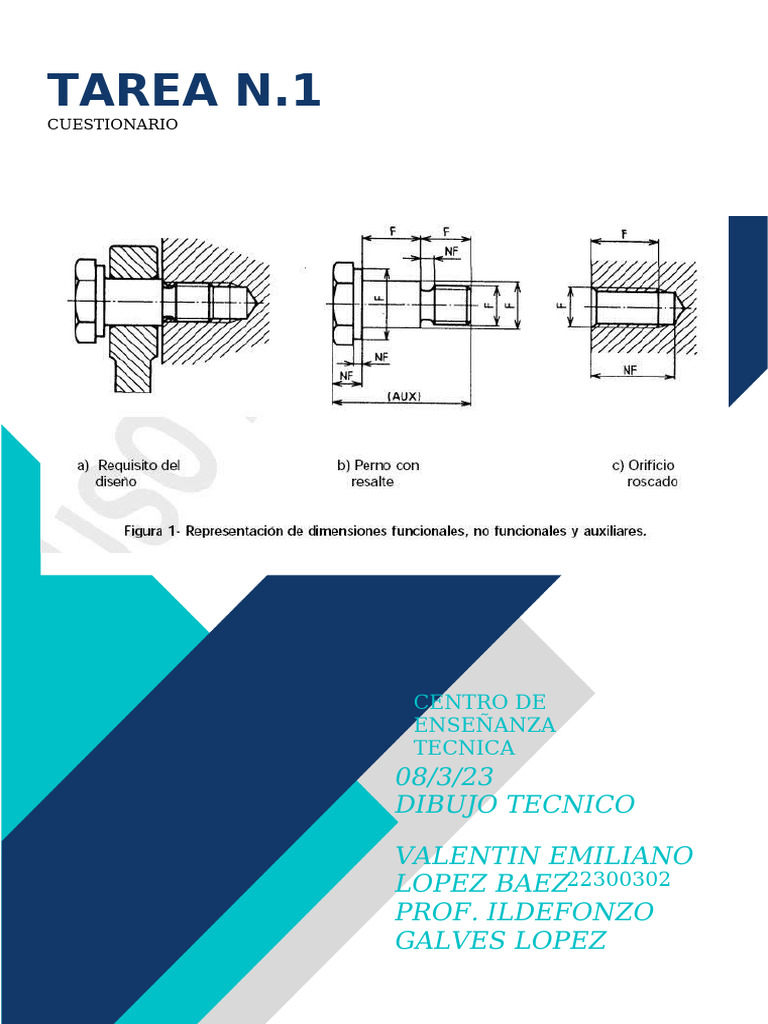 TAREA N.1
CUESTIONARIO

F F NF F F F NF NF (AUX) F F NF

a) Requisito del diseño

b) Perno con resalte

c) Orificio roscado

Figura 1- Representación de dimensiones funcionales, no funcionales y auxiliares.

CENTRO DE ENSEÑANZA TECNICA
08/3/23
DIBUJO TECNICO

VALENTIN EMILIANO LOPEZ BAEZ 22300302
PROF. ILDEFONZO GALVES LOPEZ