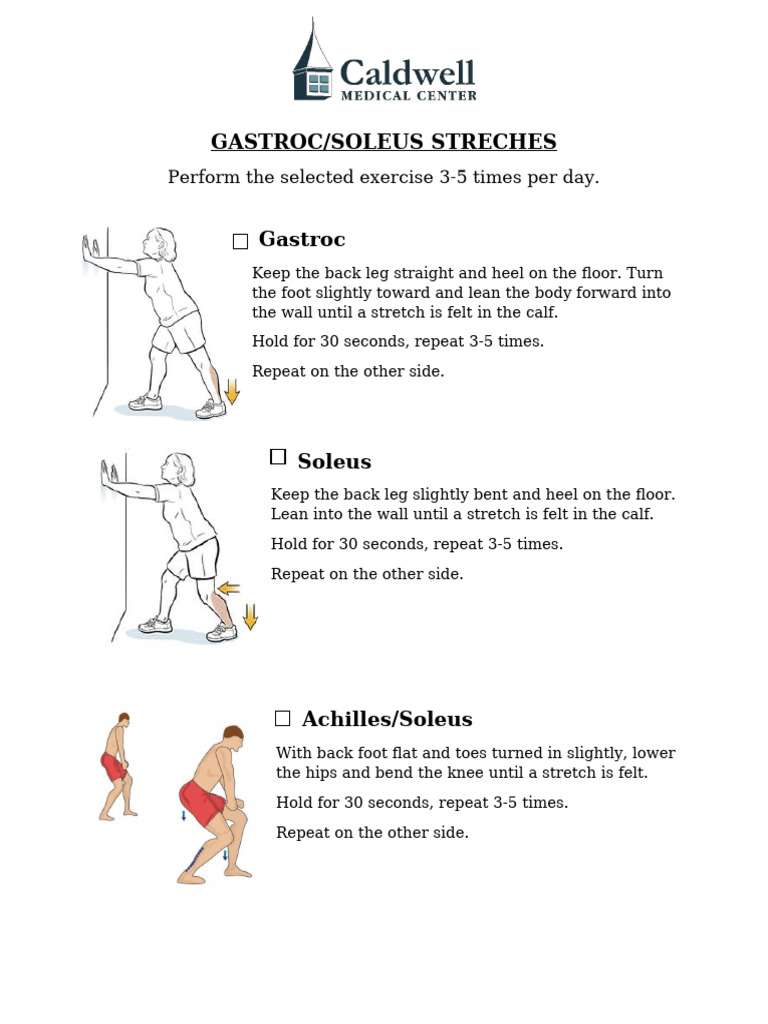 Caldwell
MEDICAL CENTER

GASTROC/SOLEUS STRECHES

Perform the selected exercise 3-5 times per day.

☐ Gastroc

Keep the back leg straight and heel on the floor. Turn the foot slightly toward and lean the body forward into the wall until a stretch is felt in the calf.

Hold for 30 seconds, repeat 3-5 times.

Repeat on the other side.

☐ Soleus

Keep the back leg slightly bent and heel on the floor. Lean into the wall until a stretch is felt in the calf.

Hold for 30 seconds, repeat 3-5 times.

Repeat on the other side.

☐ Achilles/Soleus

With back foot flat and toes turned in slightly, lower the hips and bend the knee until a stretch is felt.

Hold for 30 seconds, repeat 3-5 times.

Repeat on the other side.