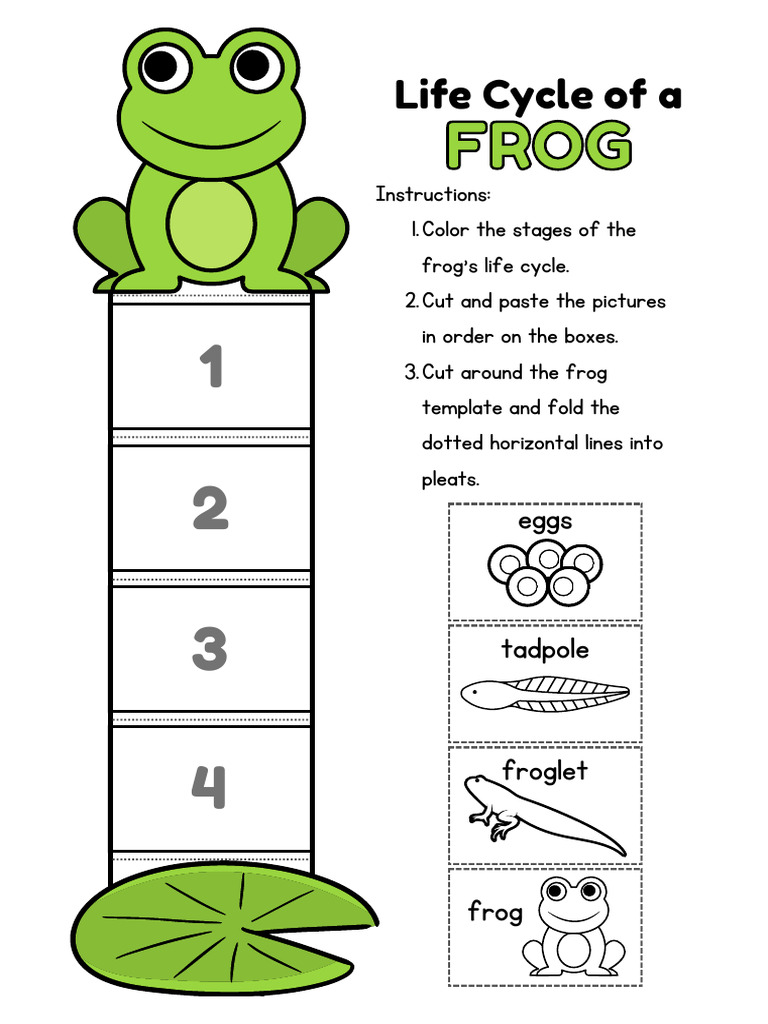 Life Cycle of a FROG

Instructions:
1. Color the stages of the frog's life cycle.
2. Cut and paste the pictures in order on the boxes.
3. Cut around the frog template and fold the dotted horizontal lines into pleats.

1

2

3

4

eggs

tadpole

froglet

frog