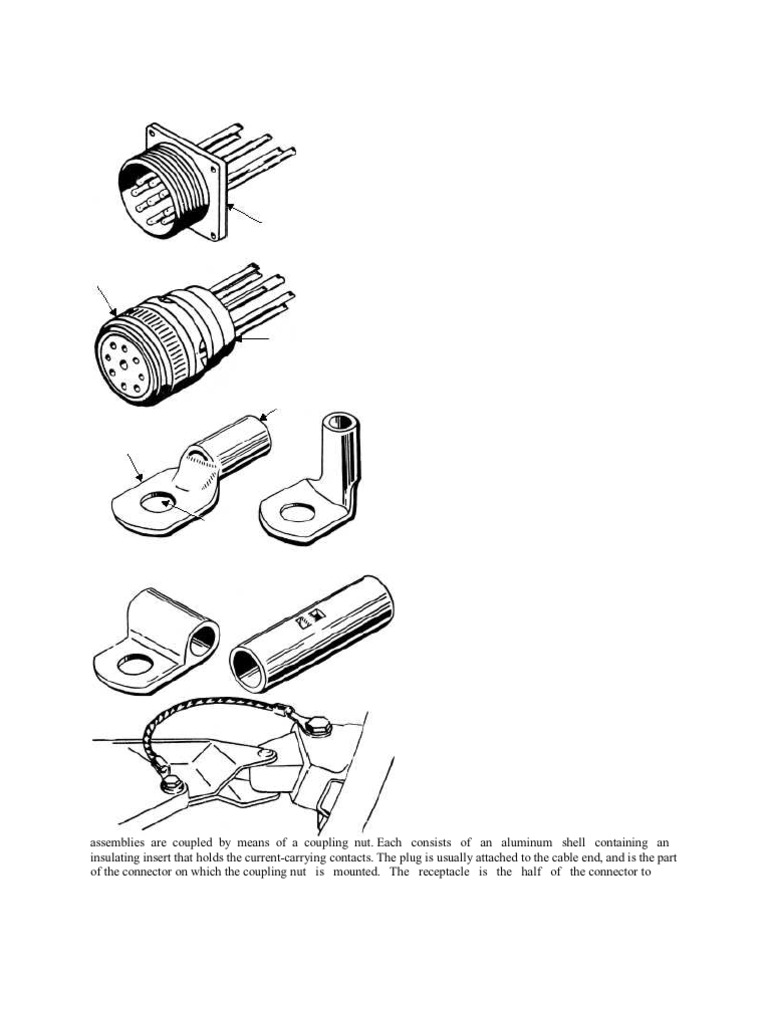 assemblies are coupled by means of a coupling nut. Each consists of an aluminum shell containing an insulating insert that holds the current-carrying contacts. The plug is usually attached to the cable end, and is the part of the connector on which the coupling nut is mounted. The receptacle is the half of the connector to