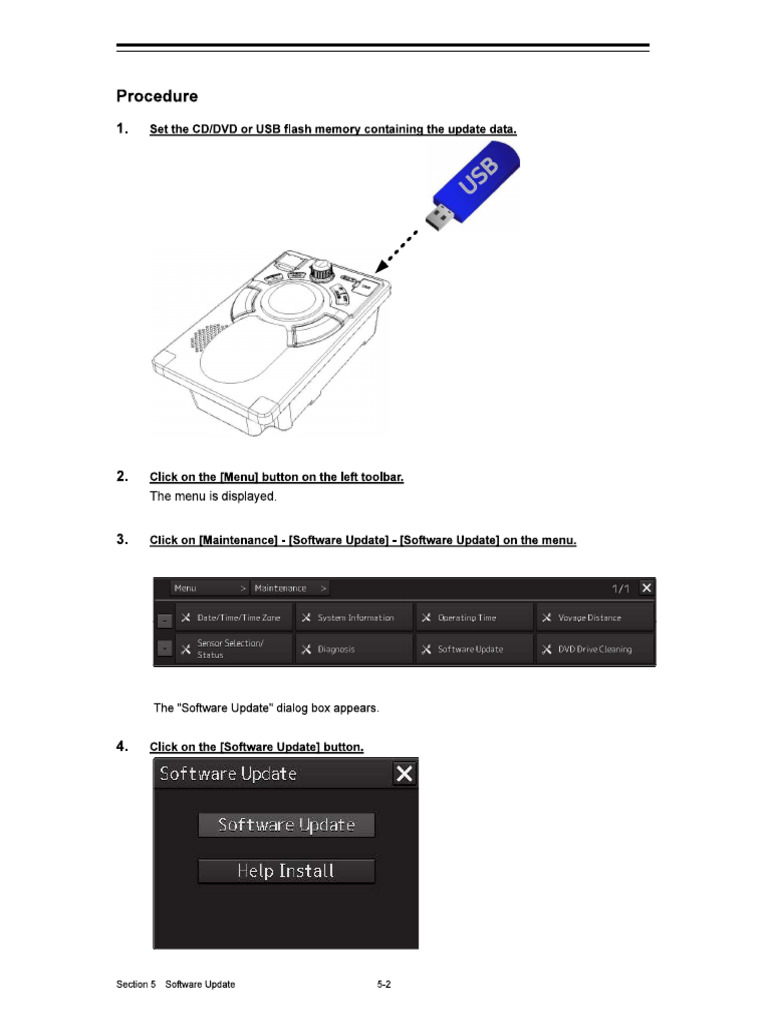 Procedure

1. Set the CD/DVD or USB flash memory containing the update data.

USB

2. Click on the [Menu] button on the left toolbar.
The menu is displayed.

3. Click on [Maintenance] - [Software Update] - [Software Update] on the menu.

Menu > Maintenance > 1/1

Date/Time/Time Zone
System Information
Operating Time
Voyage Distance
Sensor Selection/ Status
Diagnosis
Software Update
DVD Drive Cleaning

The "Software Update" dialog box appears.

4. Click on the [Software Update] button.

Software Update

Software Update

Help Install

Section 5 Software Update 5-2