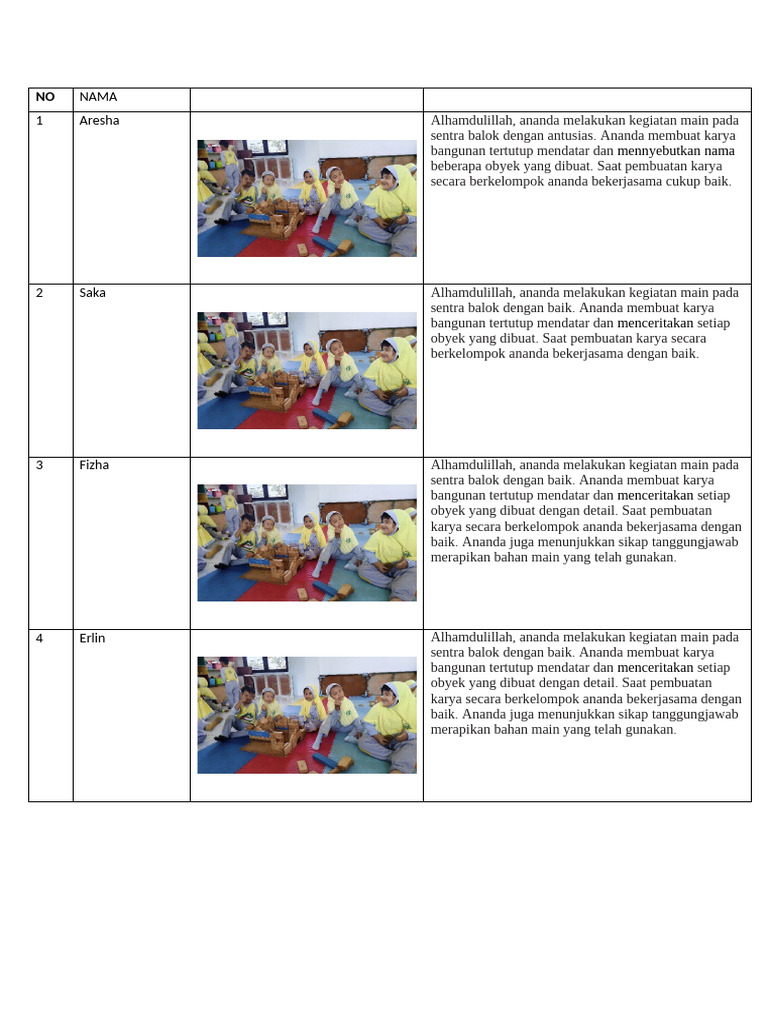 | NO | NAMA | | |
|---|---|---|---|
| 1 | Aresha | | Alhamdulillah, ananda melakukan kegiatan main pada sentra balok dengan antusias. Ananda membuat karya bangunan tertutup mendatar dan mennyebutkan nama beberapa obyek yang dibuat. Saat pembuatan karya secara berkelompok ananda bekerjasama cukup baik. |
| 2 | Saka | | Alhamdulillah, ananda melakukan kegiatan main pada sentra balok dengan baik. Ananda membuat karya bangunan tertutup mendatar dan menceritakan setiap obyek yang dibuat. Saat pembuatan karya secara berkelompok ananda bekerjasama dengan baik. |
| 3 | Fizha | | Alhamdulillah, ananda melakukan kegiatan main pada sentra balok dengan baik. Ananda membuat karya bangunan tertutup mendatar dan menceritakan setiap obyek yang dibuat dengan detail. Saat pembuatan karya secara berkelompok ananda bekerjasama dengan baik. Ananda juga menunjukkan sikap tanggungjawab merapikan bahan main yang telah gunakan. |
| 4 | Erlin | | Alhamdulillah, ananda melakukan kegiatan main pada sentra balok dengan baik. Ananda membuat karya bangunan tertutup mendatar dan menceritakan setiap obyek yang dibuat dengan detail. Saat pembuatan karya secara berkelompok ananda bekerjasama dengan baik. Ananda juga menunjukkan sikap tanggungjawab merapikan bahan main yang telah gunakan. |