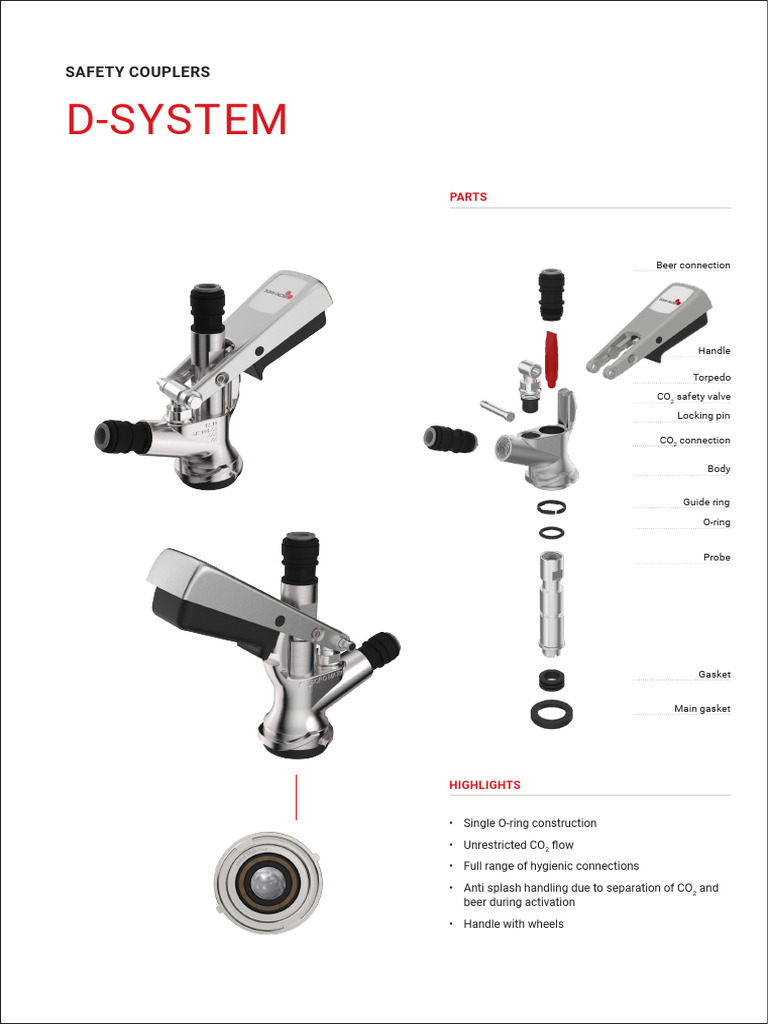 SAFETY COUPLERS

D-SYSTEM

PARTS

Beer connection

Handle

Torpedo

$CO_2$ safety valve

Locking pin

$CO_2$ connection

Body

Guide ring

O-ring

Probe

Gasket

Main gasket

HIGHLIGHTS

• Single O-ring construction
• Unrestricted $CO_2$ flow
• Full range of hygienic connections
• Anti splash handling due to separation of $CO_2$ and beer during activation
• Handle with wheels