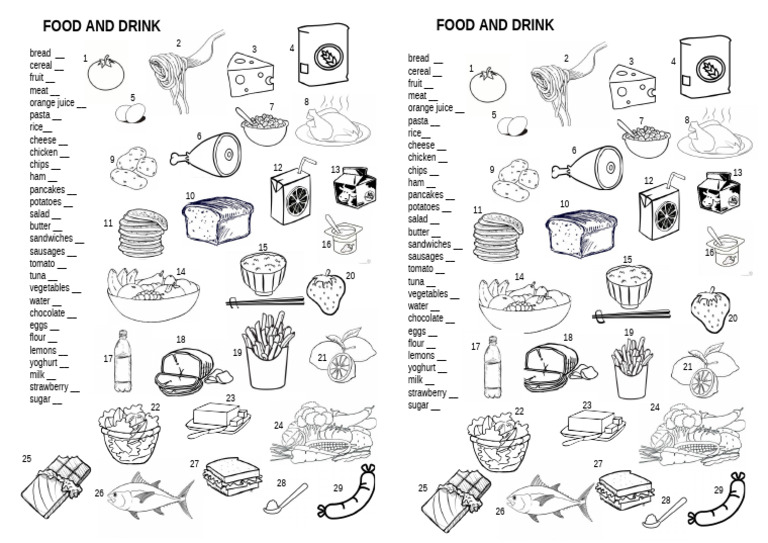 FOOD AND DRINK

bread __
cereal __
fruit __
meat __
orange juice __
pasta __
rice __
cheese __
chicken __
chips __
ham __
pancakes __
potatoes __
salad __
butter __
sandwiches __
sausages __
tomato __
tuna __
vegetables __
water __
chocolate __
eggs __
flour __
lemons __
yoghurt __
milk __
strawberry __
sugar __

1 2 3 4 5 6 7 8 9 10 11 12 13 14 15 16 17 18 19 20 21 22 23 24 25 26 27 28 29

FOOD AND DRINK

bread __
cereal __
fruit __
meat __
orange juice __
pasta __
rice __
cheese __
chicken __
chips __
ham __
pancakes __
potatoes __
salad __
butter __
sandwiches __
sausages __
tomato __
tuna __
vegetables __
water __
chocolate __
eggs __
flour __
lemons __
yoghurt __
milk __
strawberry __
sugar __

1 2 3 4 5 6 7 8 9 10 11 12 13 14 15 16 17 18 19 20 21 22 23 24 25 26 27 28 29