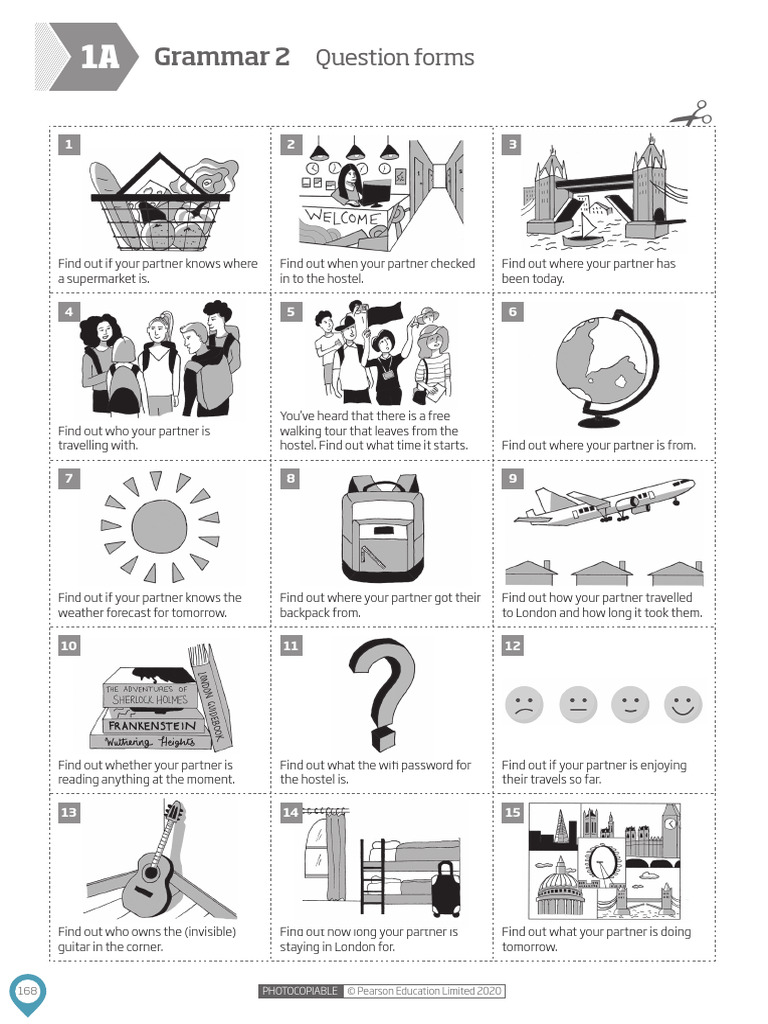 1A Grammar 2 Question forms

1
Find out if your partner knows where a supermarket is.

2
WELCOME
Find out when your partner checked in to the hostel.

3
Find out where your partner has been today.

4
Find out who your partner is travelling with.

5
You've heard that there is a free walking tour that leaves from the hostel. Find out what time it starts.

6
Find out where your partner is from.

7
Find out if your partner knows the weather forecast for tomorrow.

8
Find out where your partner got their backpack from.

9
Find out how your partner travelled to London and how long it took them.

10
THE ADVENTURES OF SHERLOCK HOLMES
FRANKENSTEIN
Wuthering Heights
LONDON GUIDEBOOK
Find out whether your partner is reading anything at the moment.

11
Find out what the wifi password for the hostel is.

12
Find out if your partner is enjoying their travels so far.

13
Find out who owns the (invisible) guitar in the corner.

14
Find out how long your partner is staying in London for.

15
Find out what your partner is doing tomorrow.

168
PHOTOCOPIABLE © Pearson Education Limited 2020