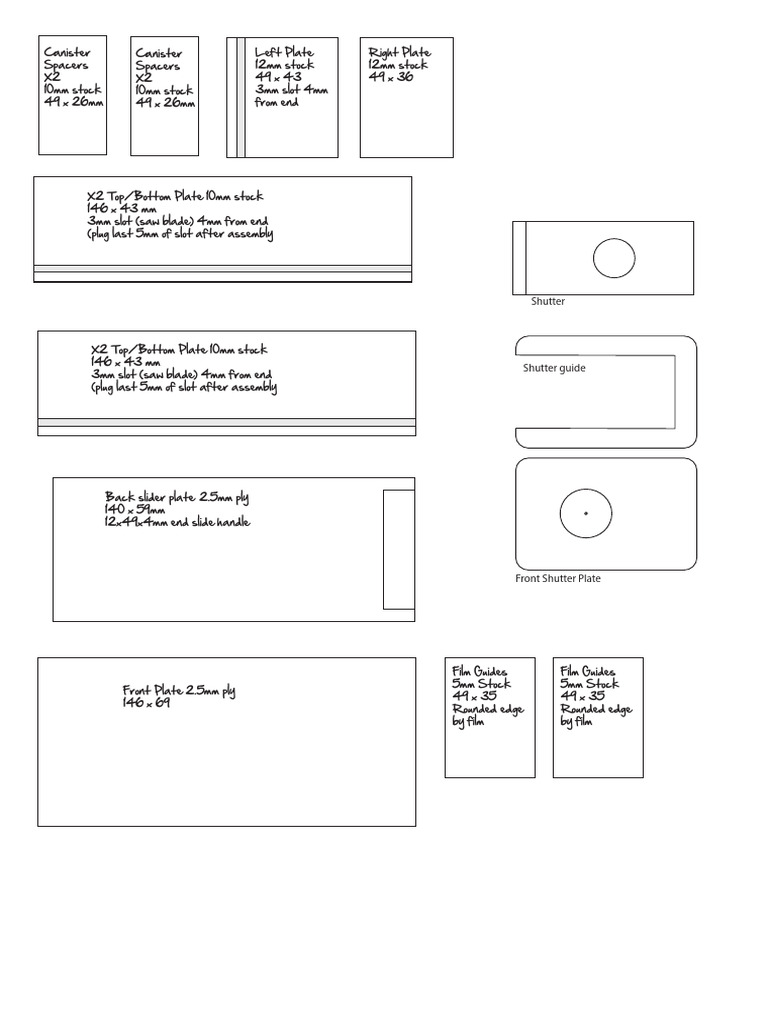 Canister Spacers X2 10mm stock 49 x 26mm

Canister Spacers X2 10mm stock 49 x 26mm

Left Plate 12mm stock 49 x 43 3mm slot 4mm from end

Right Plate 12mm stock 49 x 36

X2 Top/Bottom Plate 10mm stock 146 x 43 mm 3mm slot (saw blade) 4mm from end (plug last 5mm of slot after assembly

Shutter

X2 Top/Bottom Plate 10mm stock 146 x 43 mm 3mm slot (saw blade) 4mm from end (plug last 5mm of slot after assembly

Shutter guide

Back slider plate 2.5mm ply 140 x 59mm 12x49x4mm end slide handle

Front Shutter Plate

Front Plate 2.5mm ply 146 x 69

Film Guides 5mm Stock 49 x 35 Rounded edge by film

Film Guides 5mm Stock 49 x 35 Rounded edge by film