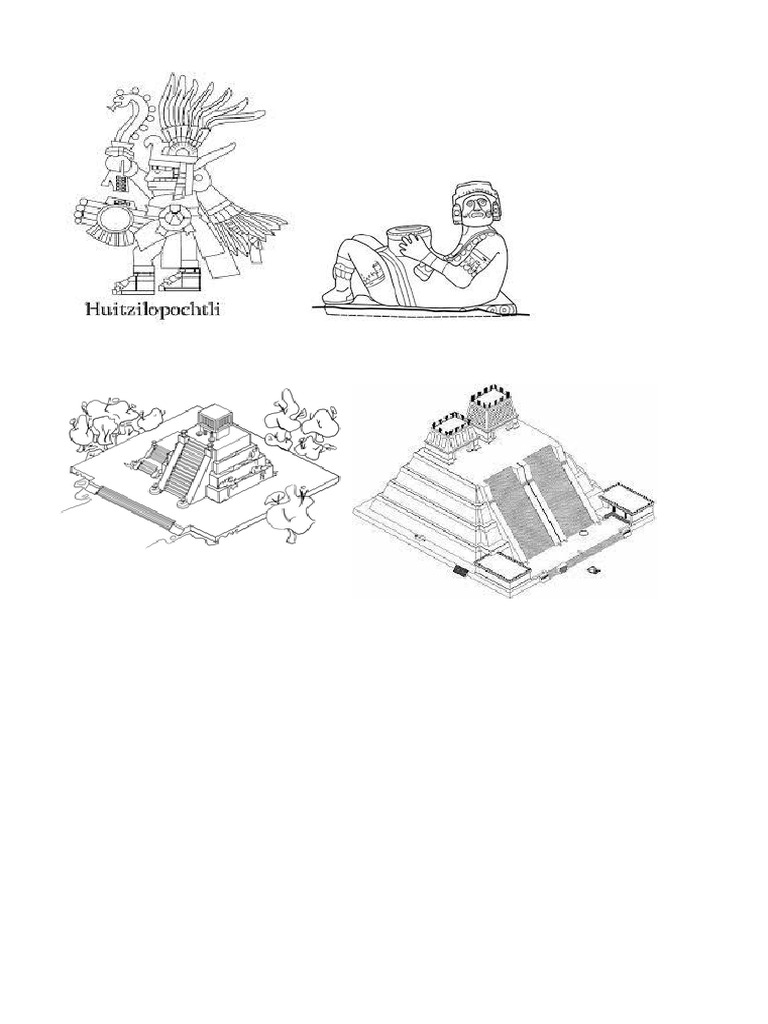 Huitzilopochtli