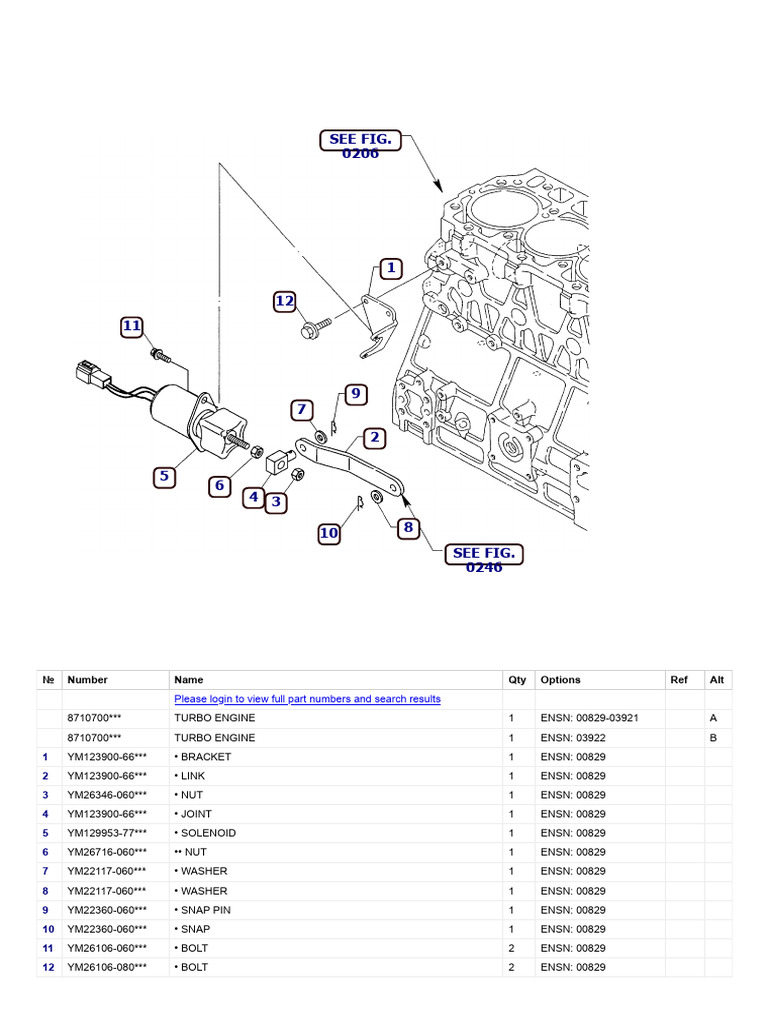 SEE FIG. 0206

1

12

11

9

7

2

5

6

4

3

10

8

SEE FIG. 0246

| № | Number | Name | Qty | Options | Ref | Alt |
|---|---|---|---|---|---|---|
| | | Please login to view full part numbers and search results | | | | |
| | 8710700*** | TURBO ENGINE | 1 | ENSN: 00829-03921 | | A |
| | 8710700*** | TURBO ENGINE | 1 | ENSN: 03922 | | B |
| 1 | YM123900-66*** | • BRACKET | 1 | ENSN: 00829 | | |
| 2 | YM123900-66*** | • LINK | 1 | ENSN: 00829 | | |
| 3 | YM26346-060*** | • NUT | 1 | ENSN: 00829 | | |
| 4 | YM123900-66*** | • JOINT | 1 | ENSN: 00829 | | |
| 5 | YM129953-77*** | • SOLENOID | 1 | ENSN: 00829 | | |
| 6 | YM26716-060*** | •• NUT | 1 | ENSN: 00829 | | |
| 7 | YM22117-060*** | • WASHER | 1 | ENSN: 00829 | | |
| 8 | YM22117-060*** | • WASHER | 1 | ENSN: 00829 | | |
| 9 | YM22360-060*** | • SNAP PIN | 1 | ENSN: 00829 | | |
| 10 | YM22360-060*** | • SNAP | 1 | ENSN: 00829 | | |
| 11 | YM26106-060*** | • BOLT | 2 | ENSN: 00829 | | |
| 12 | YM26106-080*** | • BOLT | 2 | ENSN: 00829 | | |