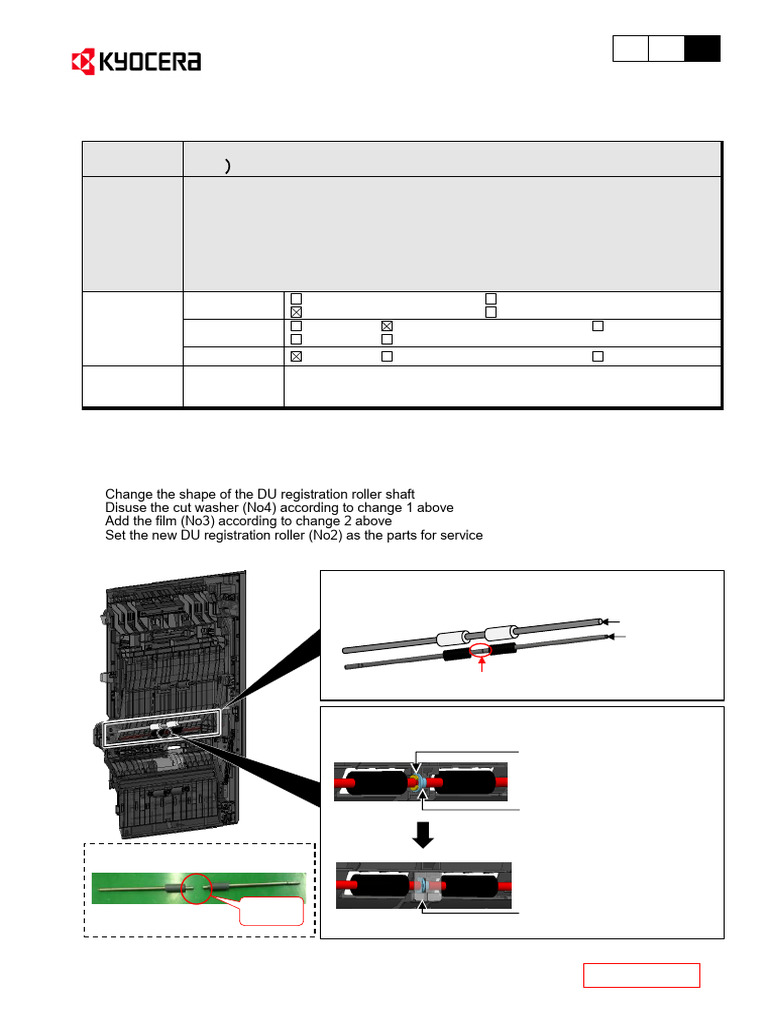 KYOCERA

)

Change the shape of the DU registration roller shaft
Disuse the cut washer (No4) according to change 1 above
Add the film (No3) according to change 2 above
Set the new DU registration roller (No2) as the parts for service