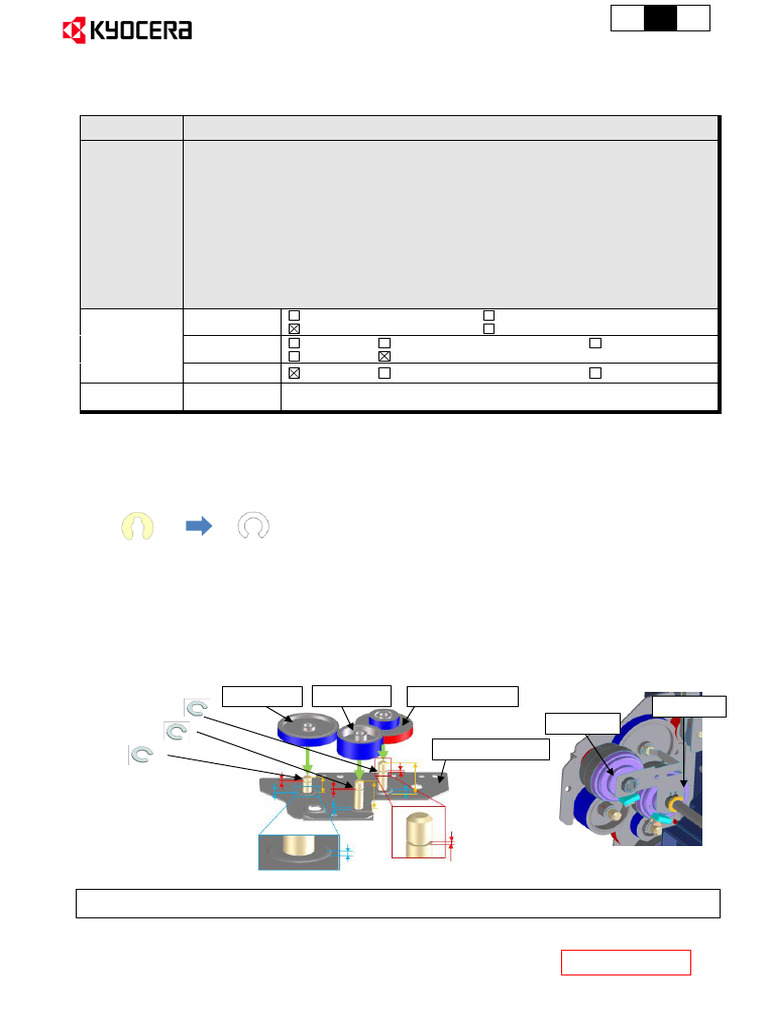 KYOCERA