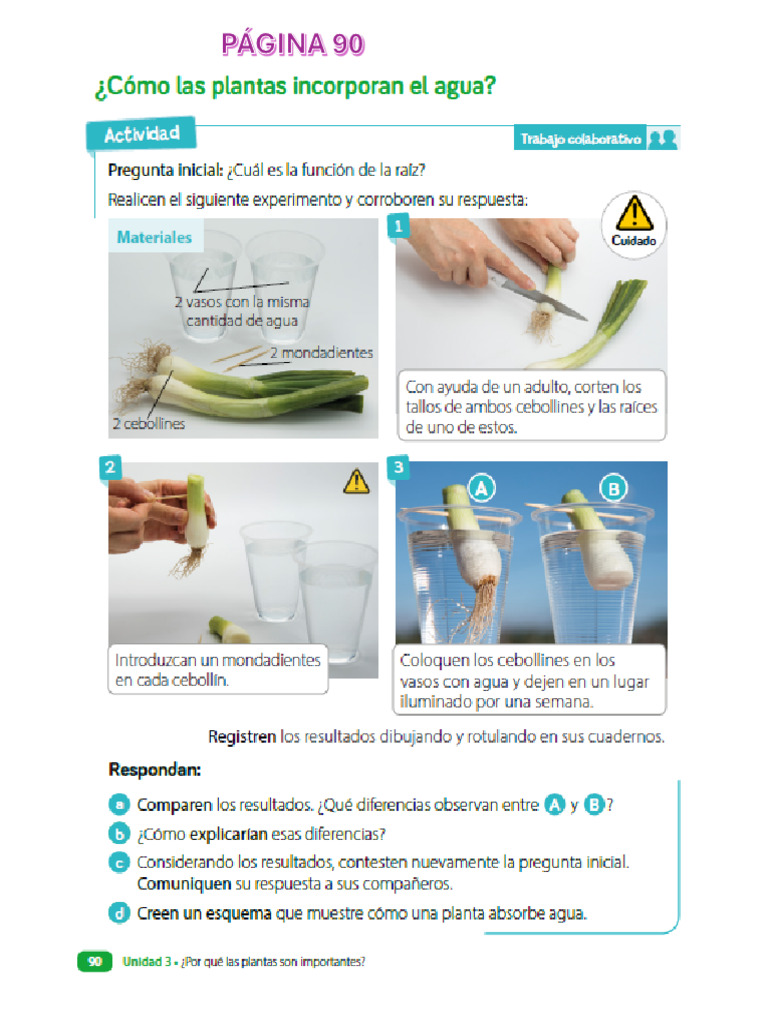 PÁGINA 90

¿Cómo las plantas incorporan el agua?

Actividad

Trabajo colaborativo

Pregunta inicial: ¿Cuál es la función de la raíz?

Realicen el siguiente experimento y corroboren su respuesta:

Materiales

2 vasos con la misma cantidad de agua

2 mondadientes

2 cebollines

1

Cuidado

Con ayuda de un adulto, corten los tallos de ambos cebollines y las raíces de uno de estos.

2

Introduzcan un mondadientes en cada cebollín.

3

A

B

Coloquen los cebollines en los vasos con agua y dejen en un lugar iluminado por una semana.

Registren los resultados dibujando y rotulando en sus cuadernos.

Respondan:

a Comparen los resultados. ¿Qué diferencias observan entre A y B?

b ¿Cómo explicarían esas diferencias?

c Considerando los resultados, contesten nuevamente la pregunta inicial. Comuniquen su respuesta a sus compañeros.

d Creen un esquema que muestre cómo una planta absorbe agua.

90 Unidad 3 • ¿Por qué las plantas son importantes?