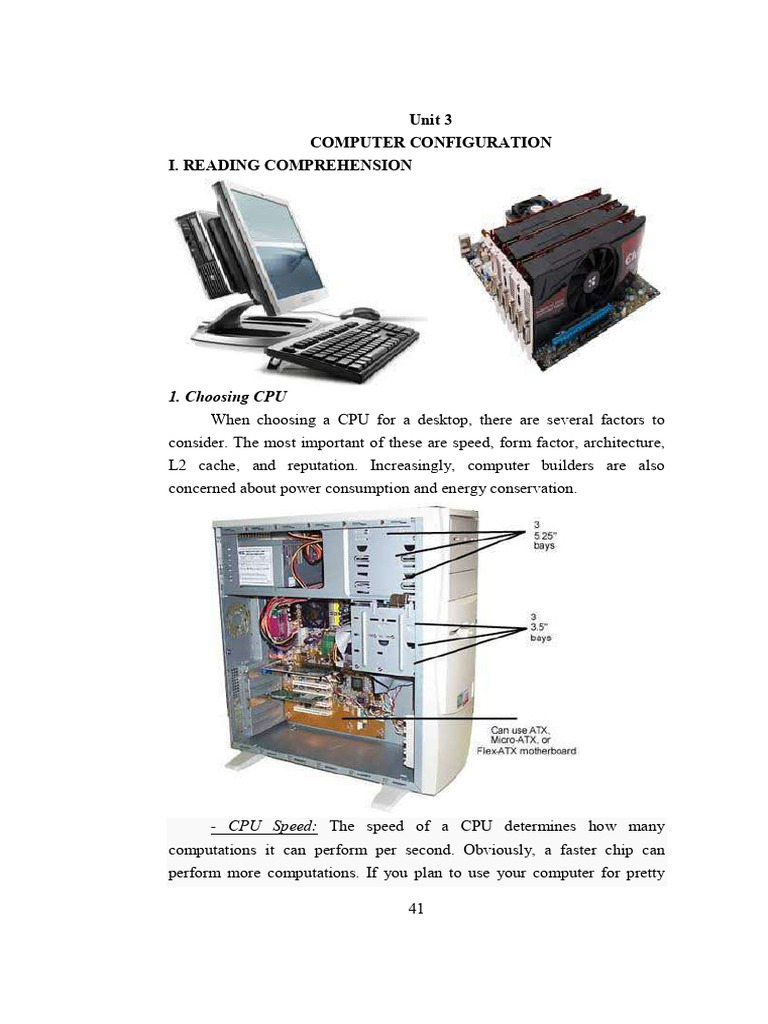 Unit 3
COMPUTER CONFIGURATION
I. READING COMPREHENSION

1. Choosing CPU

When choosing a CPU for a desktop, there are several factors to consider. The most important of these are speed, form factor, architecture, L2 cache, and reputation. Increasingly, computer builders are also concerned about power consumption and energy conservation.

3
5.25"
bays

3
3.5"
bays

Can use ATX, Micro-ATX, or Flex-ATX motherboard

- CPU Speed: The speed of a CPU determines how many computations it can perform per second. Obviously, a faster chip can perform more computations. If you plan to use your computer for pretty

41