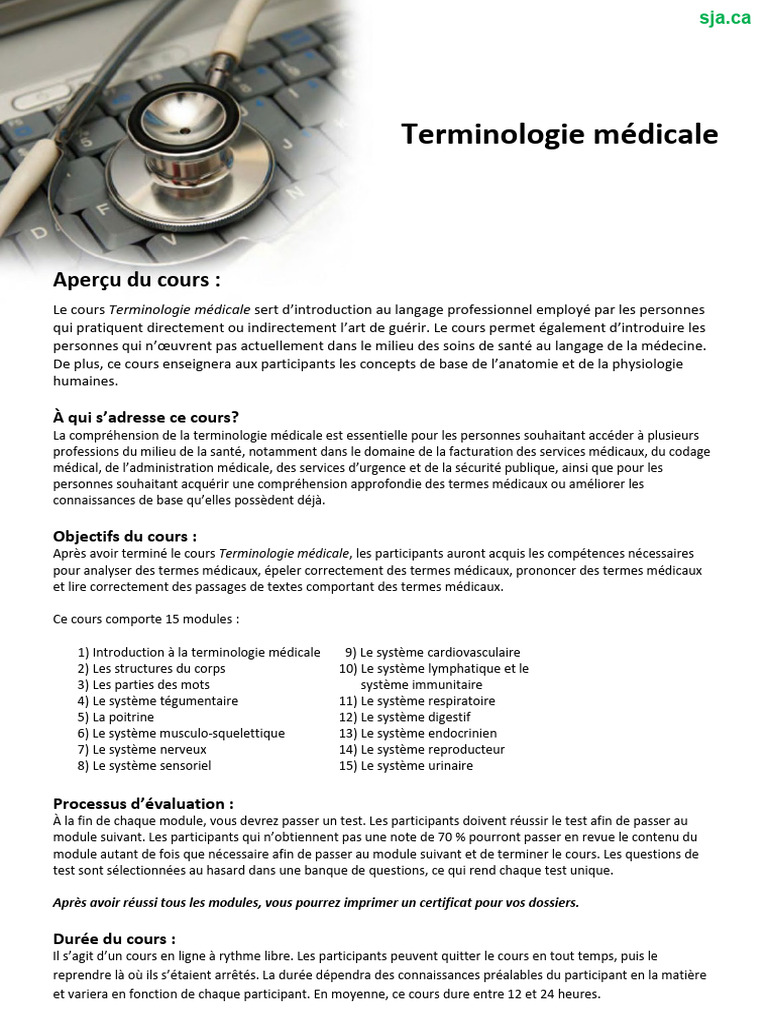 sja.ca

Terminologie médicale

Aperçu du cours :

Le cours Terminologie médicale sert d'introduction au langage professionnel employé par les personnes qui pratiquent directement ou indirectement l'art de guérir. Le cours permet également d'introduire les personnes qui n'œuvrent pas actuellement dans le milieu des soins de santé au langage de la médecine. De plus, ce cours enseignera aux participants les concepts de base de l'anatomie et de la physiologie humaines.

À qui s'adresse ce cours?
La compréhension de la terminologie médicale est essentielle pour les personnes souhaitant accéder à plusieurs professions du milieu de la santé, notamment dans le domaine de la facturation des services médicaux, du codage médical, de l'administration médicale, des services d'urgence et de la sécurité publique, ainsi que pour les personnes souhaitant acquérir une compréhension approfondie des termes médicaux ou améliorer les connaissances de base qu'elles possèdent déjà.

Objectifs du cours :
Après avoir terminé le cours Terminologie médicale, les participants auront acquis les compétences nécessaires pour analyser des termes médicaux, épeler correctement des termes médicaux, prononcer des termes médicaux et lire correctement des passages de textes comportant des termes médicaux.

Ce cours comporte 15 modules :

1) Introduction à la terminologie médicale
2) Les structures du corps
3) Les parties des mots
4) Le système tégumentaire
5) La poitrine
6) Le système musculo-squelettique
7) Le système nerveux
8) Le système sensoriel

9) Le système cardiovasculaire
10) Le système lymphatique et le système immunitaire
11) Le système respiratoire
12) Le système digestif
13) Le système endocrinien
14) Le système reproducteur
15) Le système urinaire

Processus d'évaluation :
À la fin de chaque module, vous devrez passer un test. Les participants doivent réussir le test afin de passer au module suivant. Les participants qui n'obtiennent pas une note de 70 % pourront passer en revue le contenu du module autant de fois que nécessaire afin de passer au module suivant et de terminer le cours. Les questions de test sont sélectionnées au hasard dans une banque de questions, ce qui rend chaque test unique.

Après avoir réussi tous les modules, vous pourrez imprimer un certificat pour vos dossiers.

Durée du cours :
Il s'agit d'un cours en ligne à rythme libre. Les participants peuvent quitter le cours en tout temps, puis le reprendre là où ils s'étaient arrêtés. La durée dépendra des connaissances préalables du participant en la matière et variera en fonction de chaque participant. En moyenne, ce cours dure entre 12 et 24 heures.