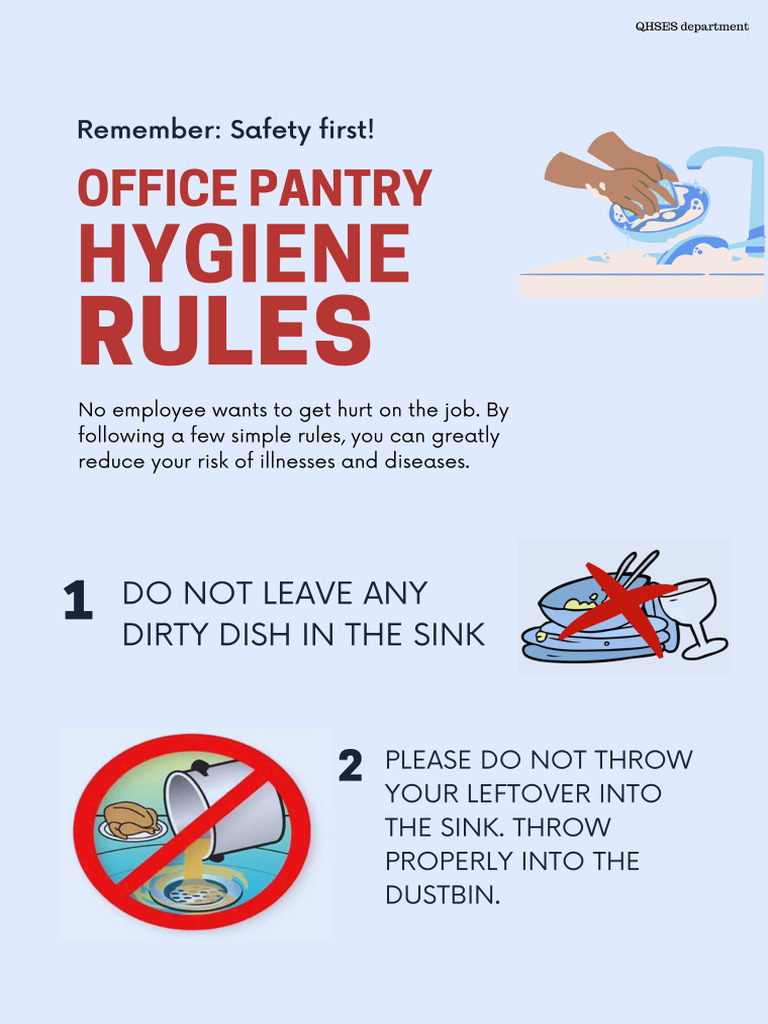 QHSES department

Remember: Safety first!

OFFICE PANTRY HYGIENE RULES

No employee wants to get hurt on the job. By following a few simple rules, you can greatly reduce your risk of illnesses and diseases.

1 DO NOT LEAVE ANY DIRTY DISH IN THE SINK

2 PLEASE DO NOT THROW YOUR LEFTOVER INTO THE SINK. THROW PROPERLY INTO THE DUSTBIN.