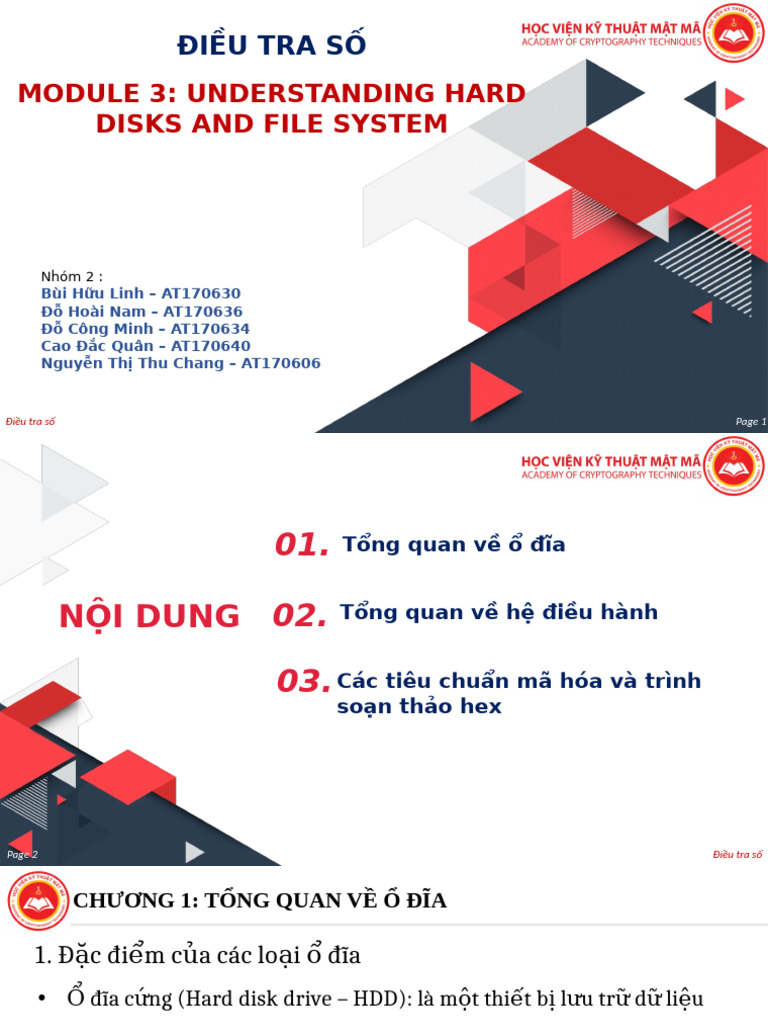 ĐIỀU TRA SỐ

HỌC VIỆN KỸ THUẬT MẬT MÃ
ACADEMY OF CRYPTOGRAPHY TECHNIQUES

MODULE 3: UNDERSTANDING HARD DISKS AND FILE SYSTEM

Nhóm 2 :
Bùi Hữu Linh – AT170630
Đỗ Hoài Nam – AT170636
Đỗ Công Minh – AT170634
Cao Đắc Quân – AT170640
Nguyễn Thị Thu Chang – AT170606

Điều tra số

Page 1

HỌC VIỆN KỸ THUẬT MẬT MÃ
ACADEMY OF CRYPTOGRAPHY TECHNIQUES

NỘI DUNG

01. Tổng quan về ổ đĩa

02. Tổng quan về hệ điều hành

03. Các tiêu chuẩn mã hóa và trình soạn thảo hex

Page 2

Điều tra số

CHƯƠNG 1: TỔNG QUAN VỀ Ổ ĐĨA

1. Đặc điểm của các loại ổ đĩa

• Ổ đĩa cứng (Hard disk drive – HDD): là một thiết bị lưu trữ dữ liệu