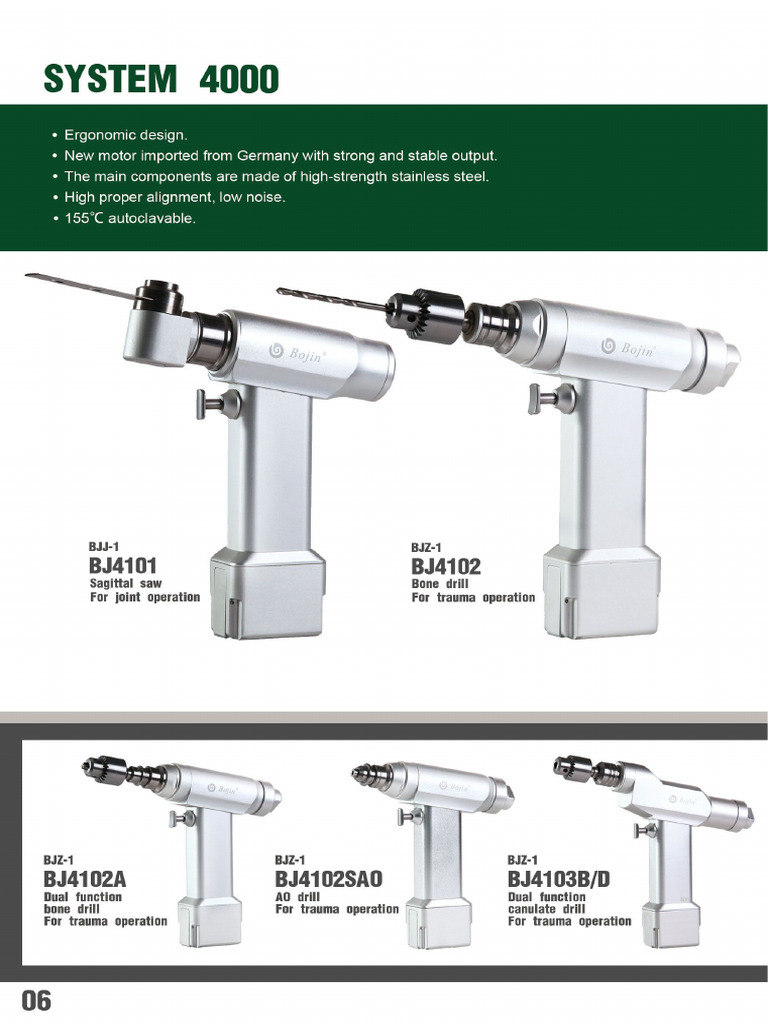 SYSTEM 4000

• Ergonomic design.
• New motor imported from Germany with strong and stable output.
• The main components are made of high-strength stainless steel.
• High proper alignment, low noise.
• 155℃ autoclavable.

Bojin

Bojin

BJJ-1
BJ4101
Sagittal saw
For joint operation

BJZ-1
BJ4102
Bone drill
For trauma operation

Bojin

Bojin

Bojin

BJZ-1
BJ4102A
Dual function bone drill
For trauma operation

BJZ-1
BJ4102SAO
AO drill
For trauma operation

BJZ-1
BJ4103B/D
Dual function canulate drill
For trauma operation

06