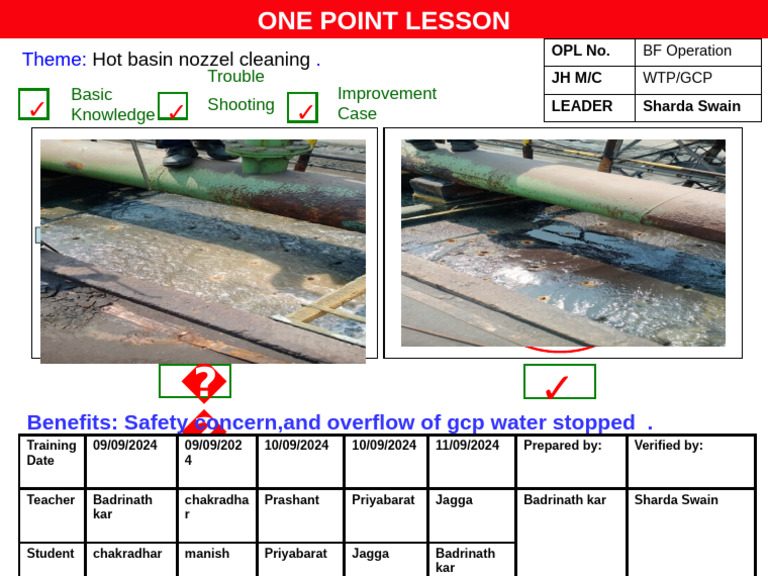 ONE POINT LESSON

Theme: Hot basin nozzel cleaning .

| OPL No. | BF Operation |
|---|---|
| JH M/C | WTP/GCP |
| LEADER | Sharda Swain |

✓ Basic Knowledge ✓ Trouble Shooting ✓ Improvement Case

?

✓

Benefits: Safety concern,and overflow of gcp water stopped .

| Training Date | 09/09/2024 | 09/09/2024 | 10/09/2024 | 10/09/2024 | 11/09/2024 | Prepared by: | Verified by: |
|---|---|---|---|---|---|---|---|
| Teacher | Badrinath kar | chakradhar | Prashant | Priyabarat | Jagga | Badrinath kar | Sharda Swain |
| Student | chakradhar | manish | Priyabarat | Jagga | Badrinath kar | | |