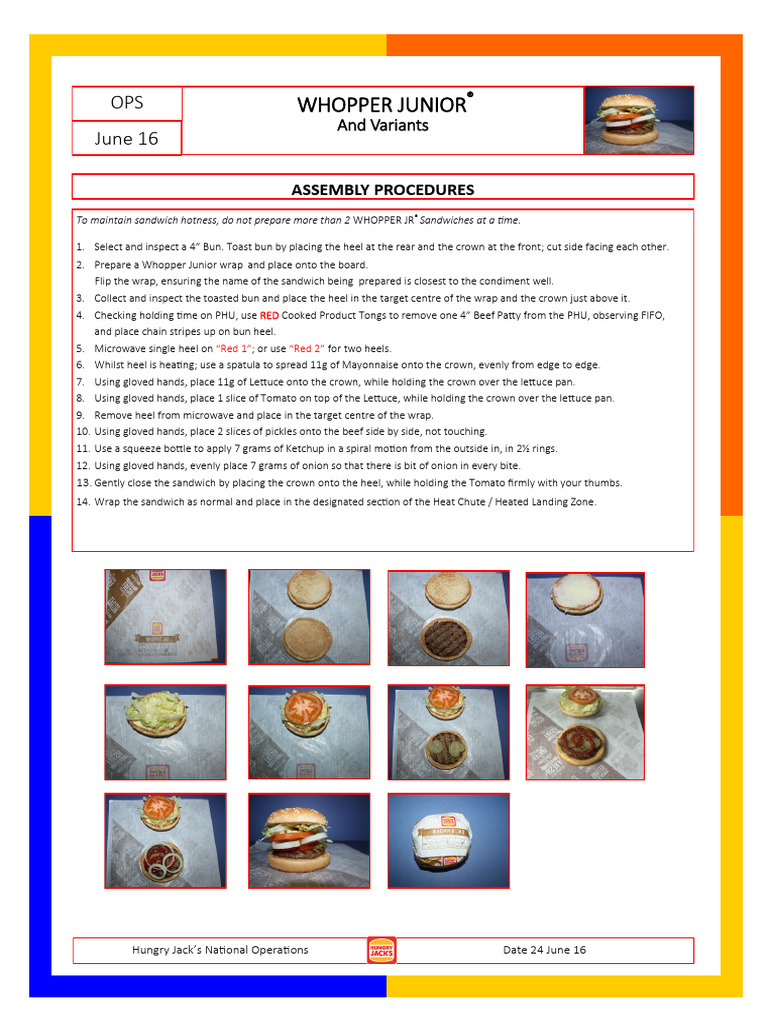 OPS

June 16

WHOPPER JUNIOR®
And Variants

ASSEMBLY PROCEDURES

To maintain sandwich hotness, do not prepare more than 2 WHOPPER JR® Sandwiches at a time.

1. Select and inspect a 4" Bun. Toast bun by placing the heel at the rear and the crown at the front; cut side facing each other.
2. Prepare a Whopper Junior wrap and place onto the board.
Flip the wrap, ensuring the name of the sandwich being prepared is closest to the condiment well.
3. Collect and inspect the toasted bun and place the heel in the target centre of the wrap and the crown just above it.
4. Checking holding time on PHU, use RED Cooked Product Tongs to remove one 4" Beef Patty from the PHU, observing FIFO, and place chain stripes up on bun heel.
5. Microwave single heel on "Red 1"; or use "Red 2" for two heels.
6. Whilst heel is heating; use a spatula to spread 11g of Mayonnaise onto the crown, evenly from edge to edge.
7. Using gloved hands, place 11g of Lettuce onto the crown, while holding the crown over the lettuce pan.
8. Using gloved hands, place 1 slice of Tomato on top of the Lettuce, while holding the crown over the lettuce pan.
9. Remove heel from microwave and place in the target centre of the wrap.
10. Using gloved hands, place 2 slices of pickles onto the beef side by side, not touching.
11. Use a squeeze bottle to apply 7 grams of Ketchup in a spiral motion from the outside in, in 2½ rings.
12. Using gloved hands, evenly place 7 grams of onion so that there is bit of onion in every bite.
13. Gently close the sandwich by placing the crown onto the heel, while holding the Tomato firmly with your thumbs.
14. Wrap the sandwich as normal and place in the designated section of the Heat Chute / Heated Landing Zone.

Hungry Jack's National Operations

HUNGRY JACK'S

Date 24 June 16