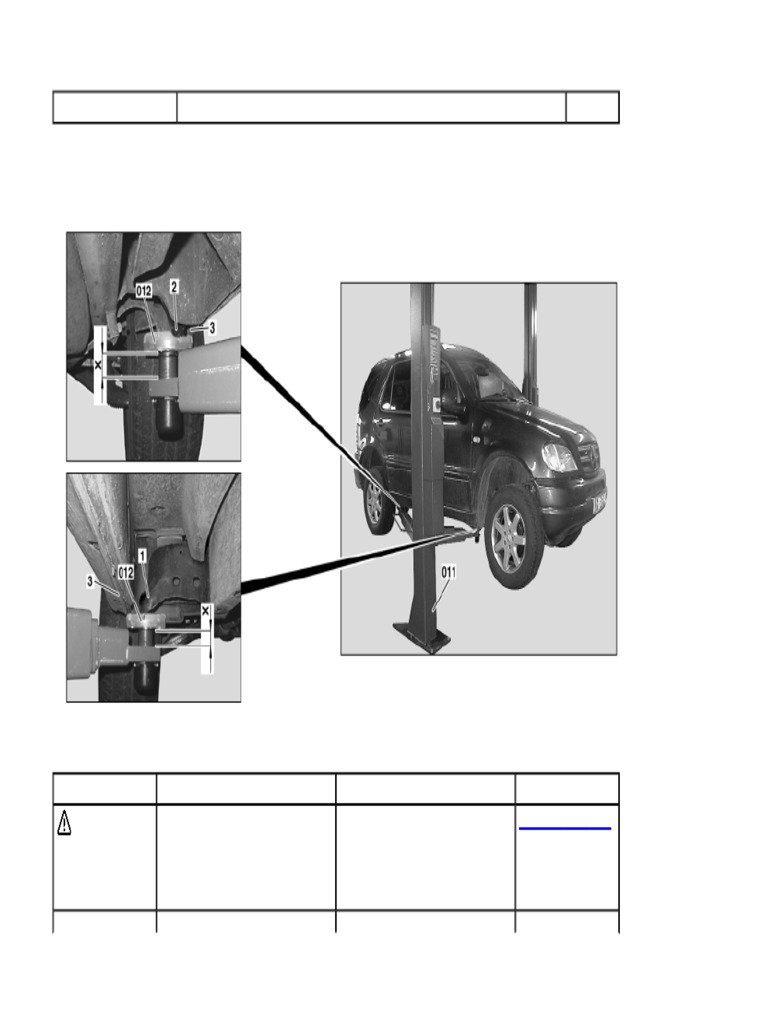 012
2
3
x
1
3
012
x
011