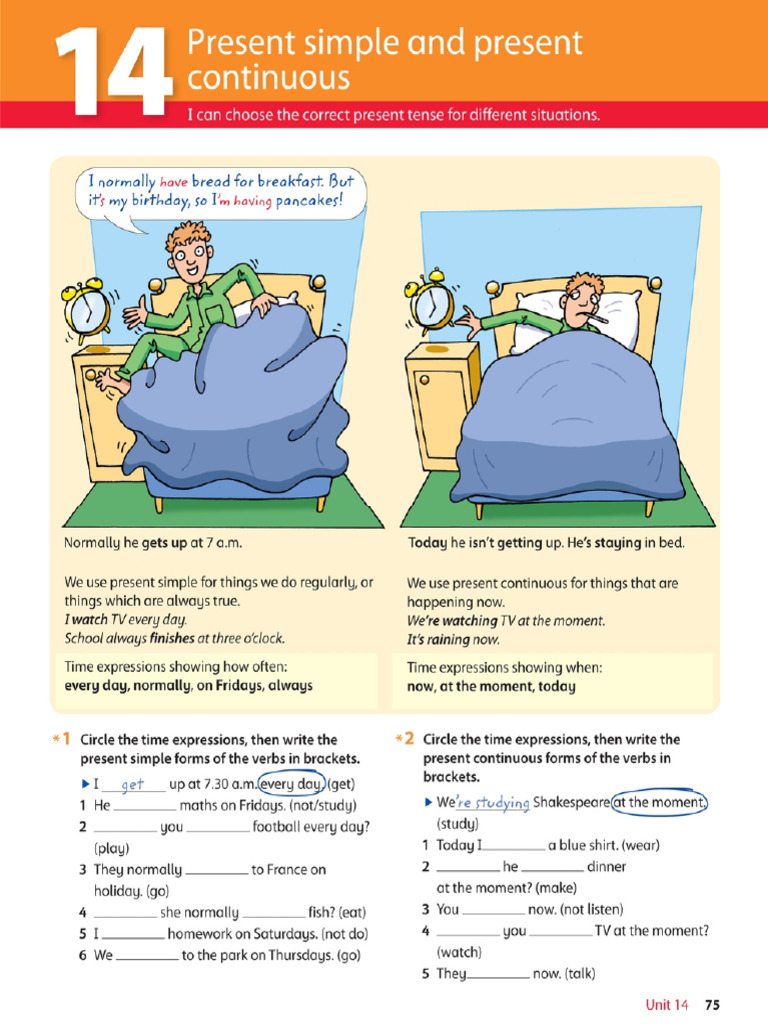 14 Present simple and present continuous

I can choose the correct present tense for different situations.

I normally have bread for breakfast. But it's my birthday, so I'm having pancakes!

Normally he gets up at 7 a.m.

We use present simple for things we do regularly, or things which are always true.
I watch TV every day.
School always finishes at three o'clock.

Time expressions showing how often:
every day, normally, on Fridays, always

Today he isn't getting up. He's staying in bed.

We use present continuous for things that are happening now.
We're watching TV at the moment.
It's raining now.

Time expressions showing when:
now, at the moment, today

*1 Circle the time expressions, then write the present simple forms of the verbs in brackets.

▶ I get up at 7.30 a.m. every day. (get)
1 He ________ maths on Fridays. (not/study)
2 ________ you ________ football every day? (play)
3 They normally ________ to France on holiday. (go)
4 ________ she normally ________ fish? (eat)
5 I ________ homework on Saturdays. (not do)
6 We ________ to the park on Thursdays. (go)

*2 Circle the time expressions, then write the present continuous forms of the verbs in brackets.

▶ We're studying Shakespeare at the moment. (study)
1 Today I ________ a blue shirt. (wear)
2 ________ he ________ dinner at the moment? (make)
3 You ________ now. (not listen)
4 ________ you ________ TV at the moment? (watch)
5 They ________ now. (talk)

Unit 14 75