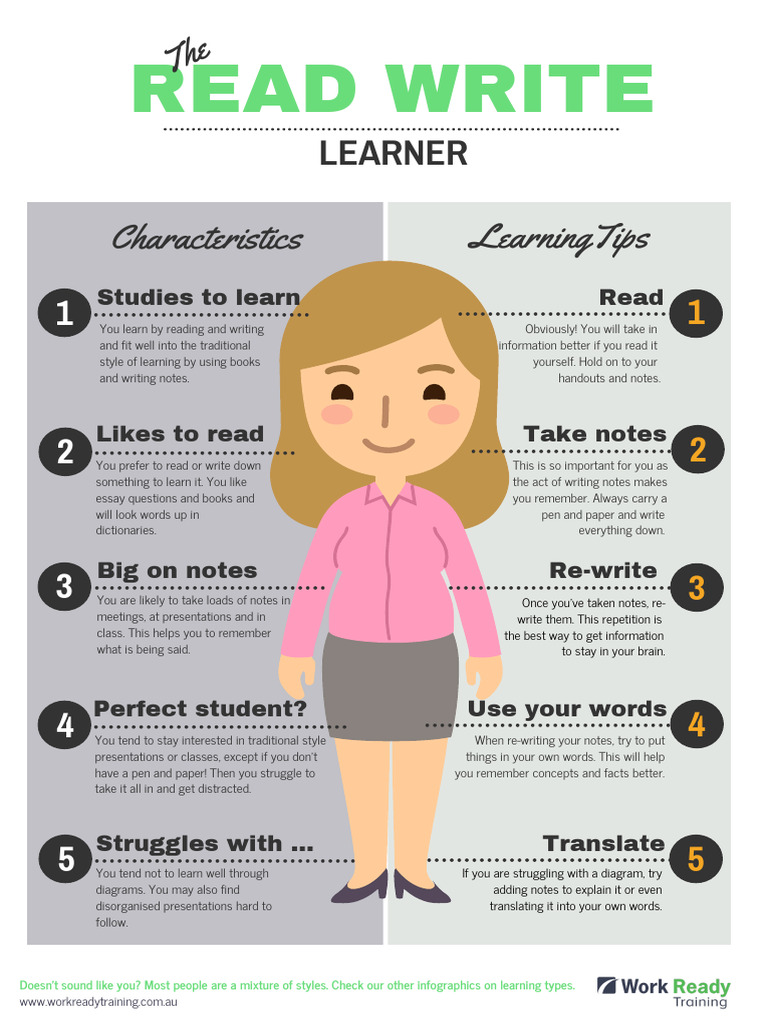 The
READ WRITE
LEARNER

Characteristics

1
Studies to learn
You learn by reading and writing and fit well into the traditional style of learning by using books and writing notes.

2
Likes to read
You prefer to read or write down something to learn it. You like essay questions and books and will look words up in dictionaries.

3
Big on notes
You are likely to take loads of notes in meetings, at presentations and in class. This helps you to remember what is being said.

4
Perfect student?
You tend to stay interested in traditional style presentations or classes, except if you don't have a pen and paper! Then you struggle to take it all in and get distracted.

5
Struggles with ...
You tend not to learn well through diagrams. You may also find disorganised presentations hard to follow.

Learning Tips

Read
1
Obviously! You will take in information better if you read it yourself. Hold on to your handouts and notes.

Take notes
2
This is so important for you as the act of writing notes makes you remember. Always carry a pen and paper and write everything down.

Re-write
3
Once you've taken notes, re-write them. This repetition is the best way to get information to stay in your brain.

Use your words
4
When re-writing your notes, try to put things in your own words. This will help you remember concepts and facts better.

Translate
5
If you are struggling with a diagram, try adding notes to explain it or even translating it into your own words.

Doesn't sound like you? Most people are a mixture of styles. Check our other infographics on learning types.
www.workreadytraining.com.au

Work Ready Training