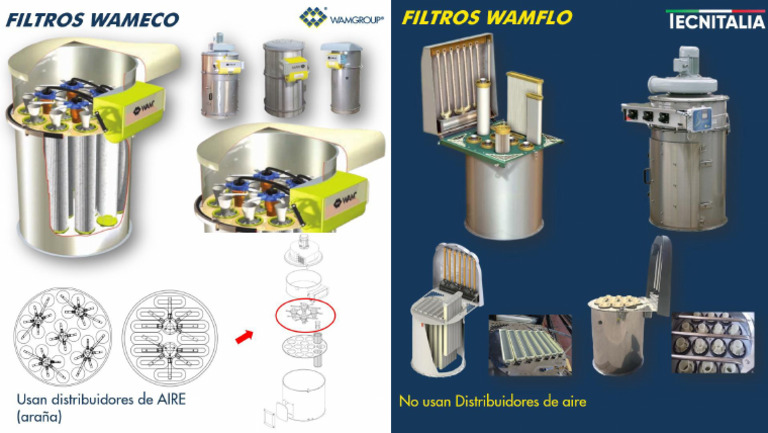 FILTROS WAMECO

WAMGROUP®

WAM®

WAM®

Usan distribuidores de AIRE (araña)

FILTROS WAMFLO

TECNITALIA

No usan Distribuidores de aire